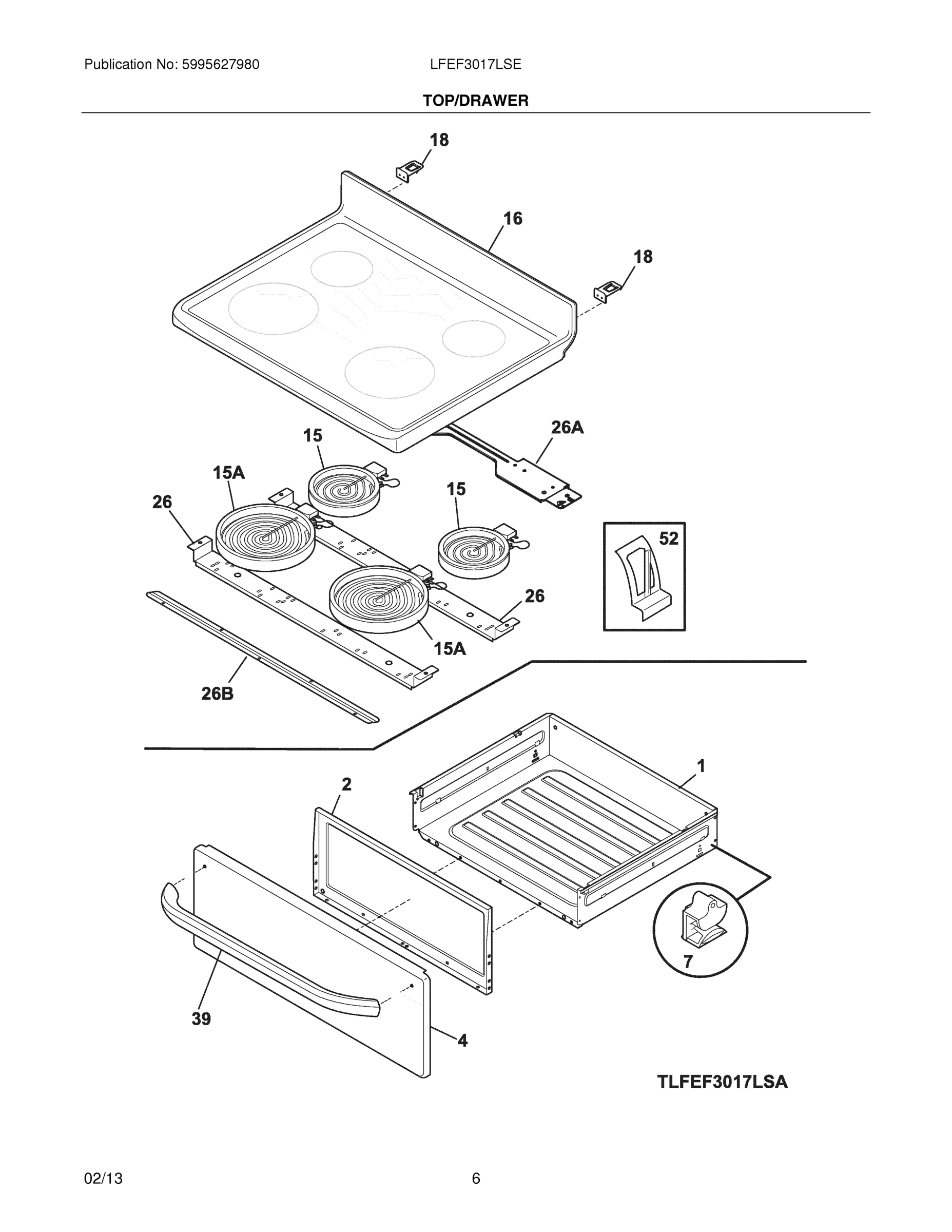 Publication No: 5995627980

LFEF3017LSE

TOP/DRAWER

18

16

18

26A

15

15A

15

26

52

26

15A

26B

1

2

7

39

4

TLFEF3017LSA

02/13

6