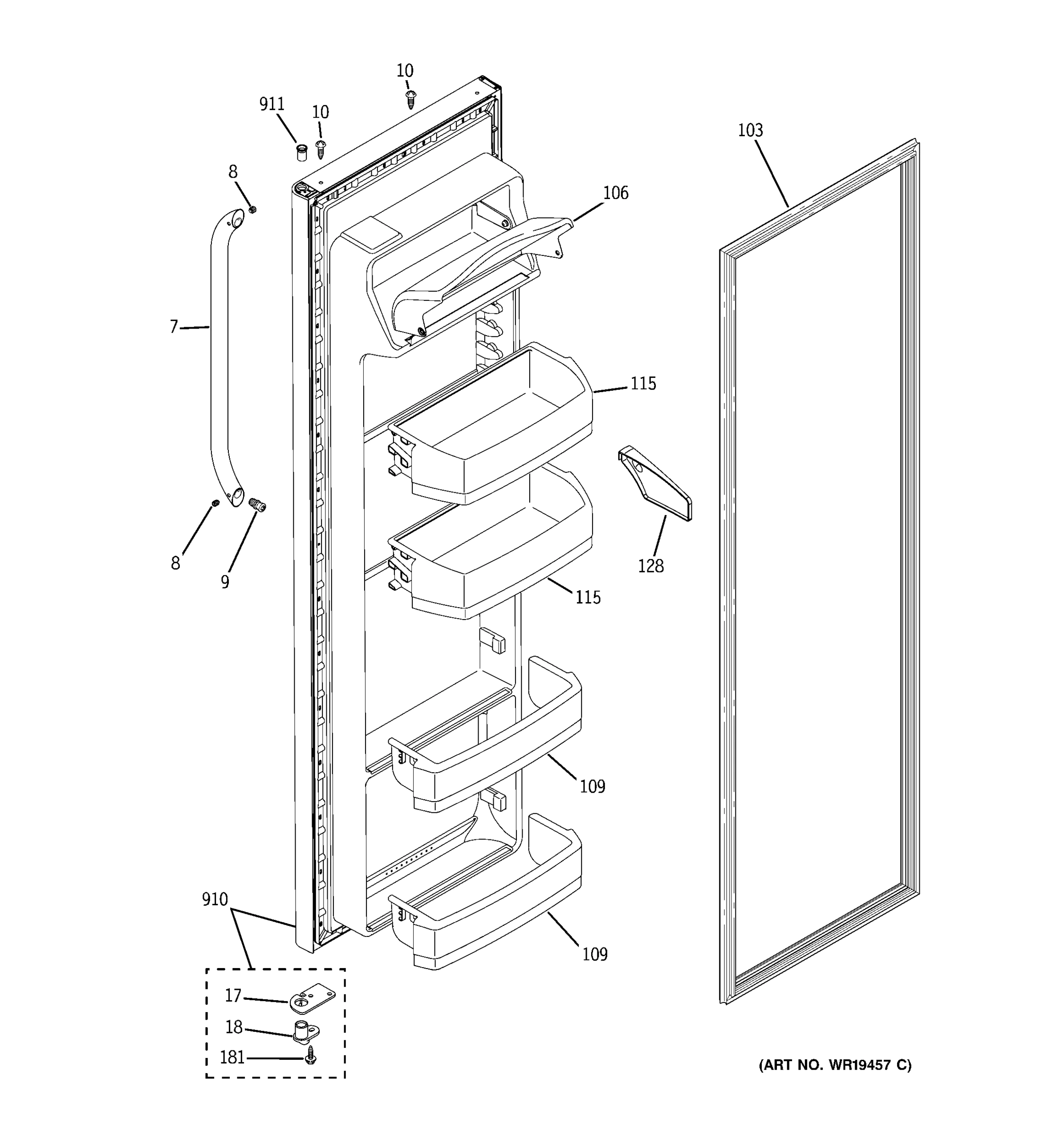 10
911
10
103
8
106
7
115
8
9
128
115
109
910
109
17
18
181
(ART NO. WR19457 C)