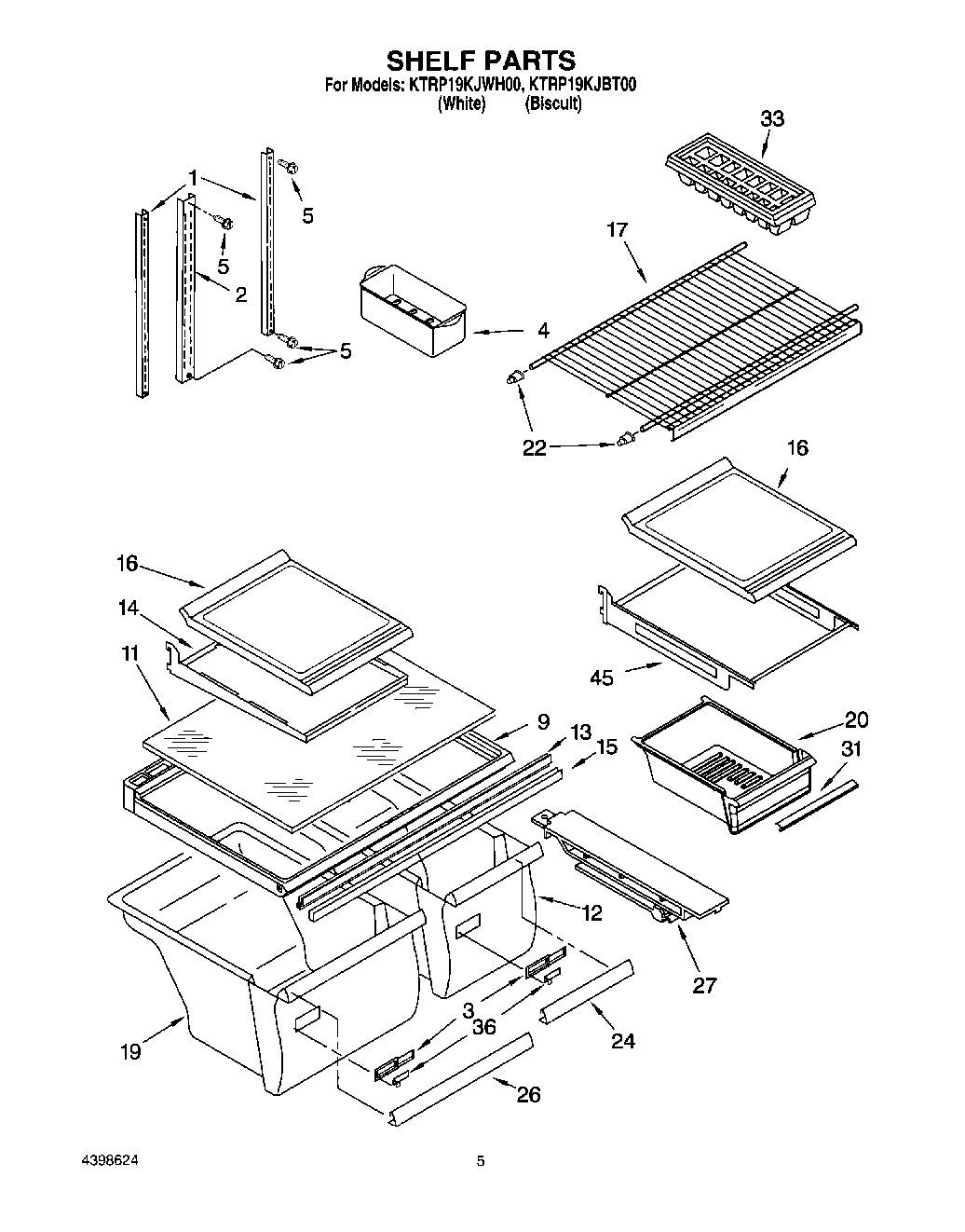 SHELF PARTS
For Models: KTRP19KJWH00, KTRP19KJBT00
(White) (Biscuit)

33
1
5
5
2
17
4
5
22
16
16
14
11
45
9
13
15
20
31
12
27
3
36
24
19
26

4398624
5