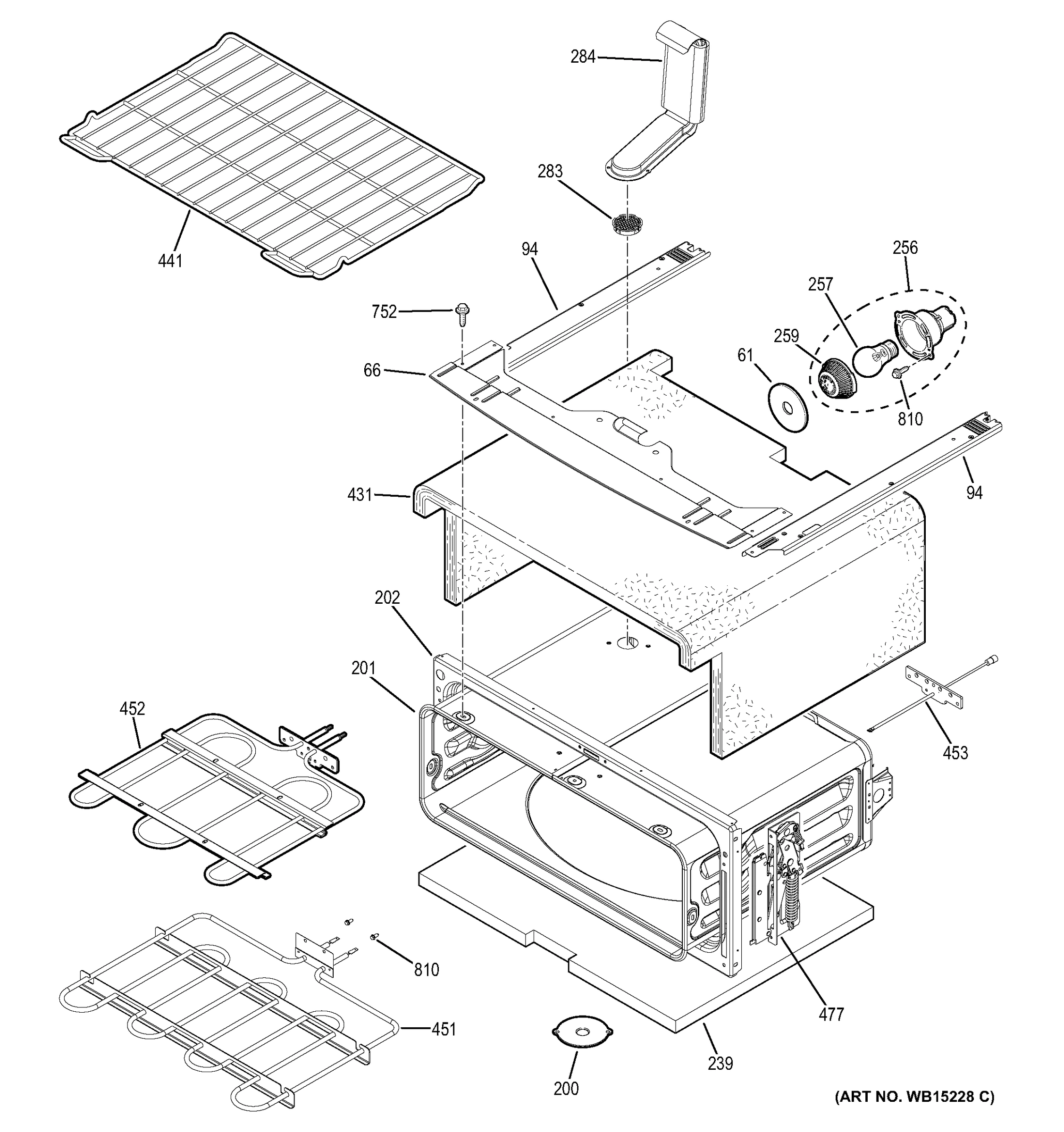 284
283
441
94
256
257
752
259
61
66
810
94
431
202
201
452
453
810
477
451
239
200
(ART NO. WB15228 C)