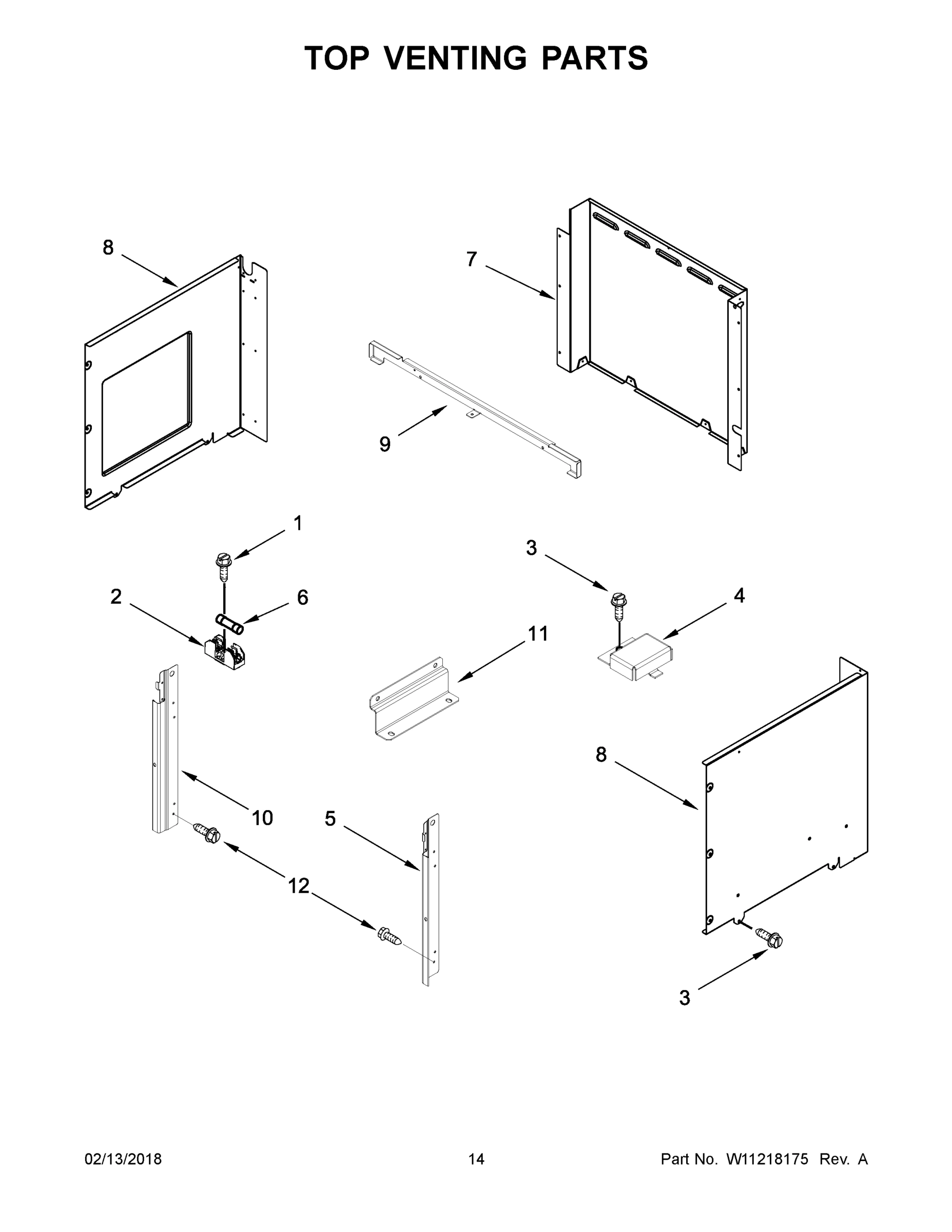 TOP VENTING PARTS

8

7

9

1

3

2

6

4

11

8

10

5

12

3

02/13/2018

14

Part No. W11218175 Rev. A