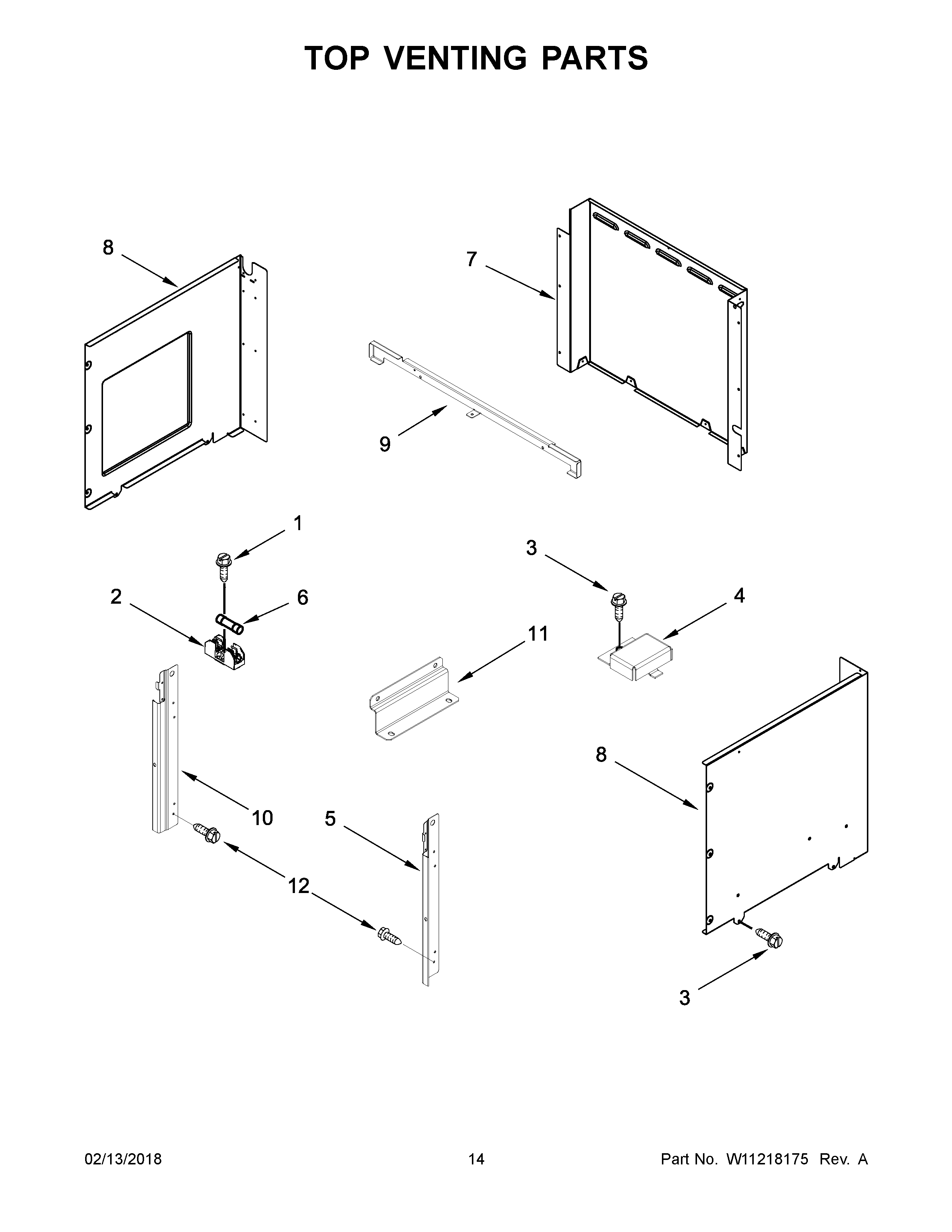 TOP VENTING PARTS

8

7

9

1

3

2

6

4

11

8

10

5

12

3

02/13/2018

14

Part No. W11218175 Rev. A