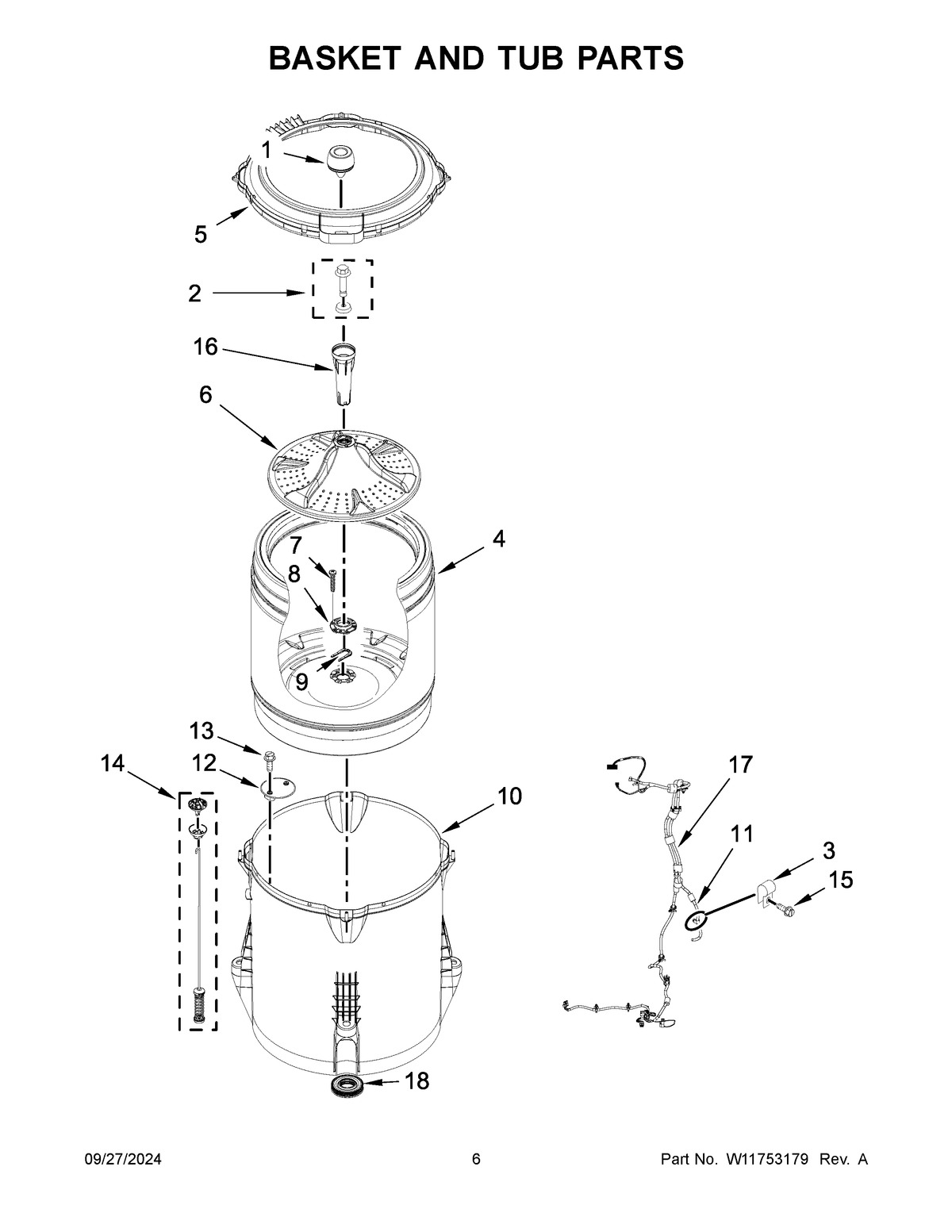 BASKET AND TUB PARTS

1

5

2

16

6

4

7

8

9

13

14

12

10

17

11

3

15

18

09/27/2024

6

Part No. W11753179 Rev. A