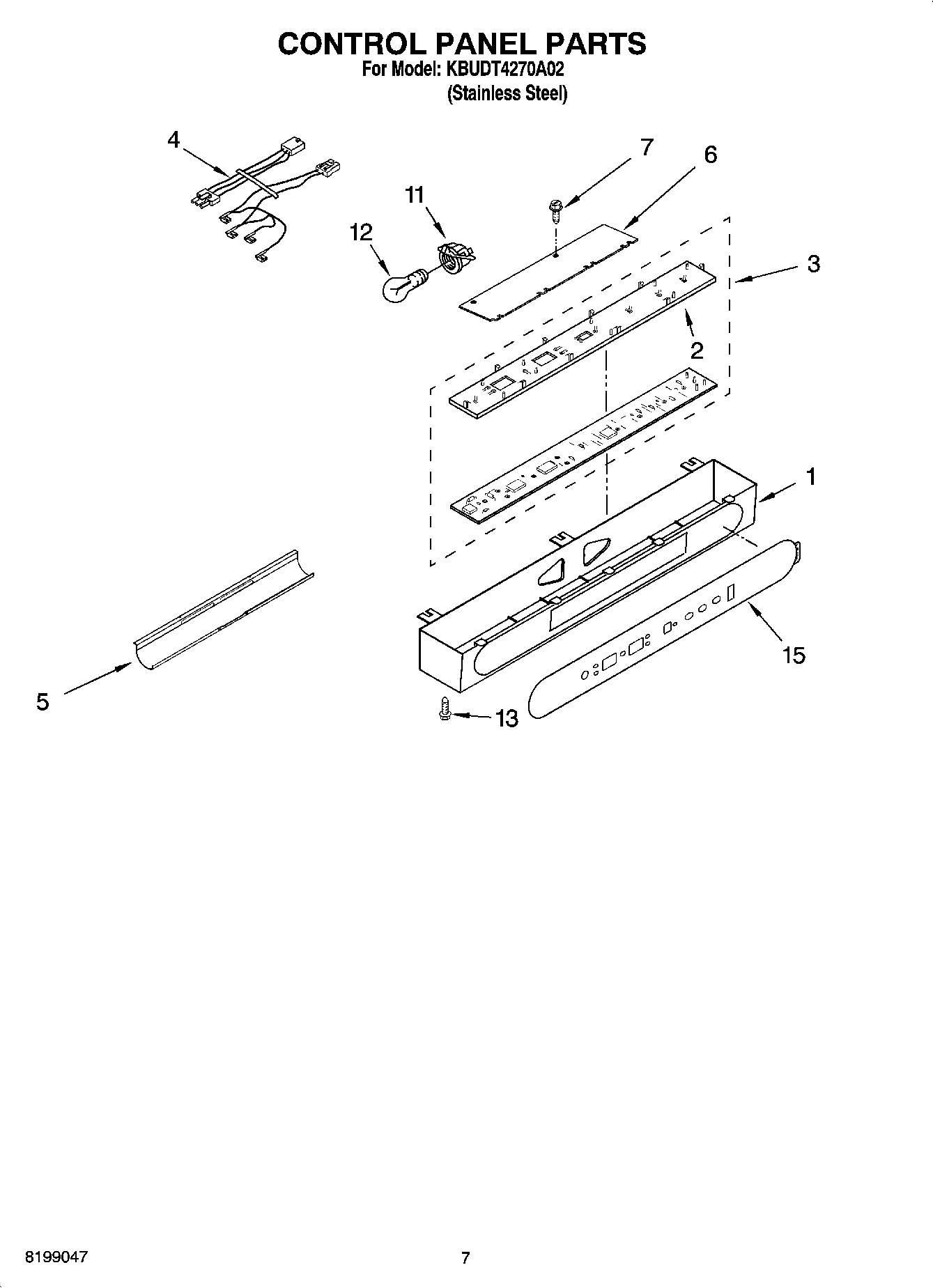 CONTROL PANEL PARTS
For Model: KBUDT4270A02
(Stainless Steel)

4
7
6
11
12
3
2
1
15
5
13

8199047
7