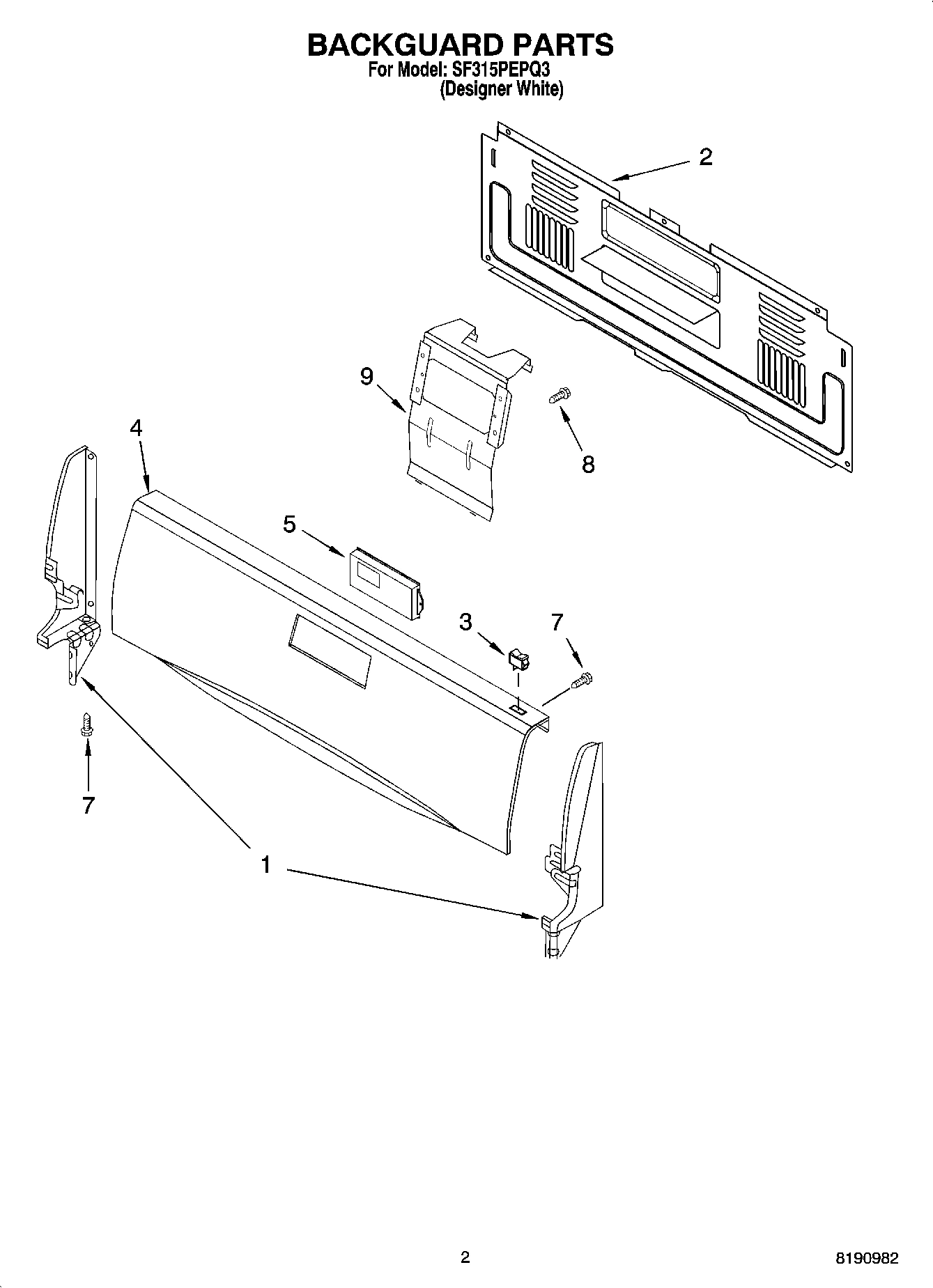 BACKGUARD PARTS
For Model: SF315PEPQ3
(Designer White)

2

9

8

4

5

3

7

7

1

2

8190982