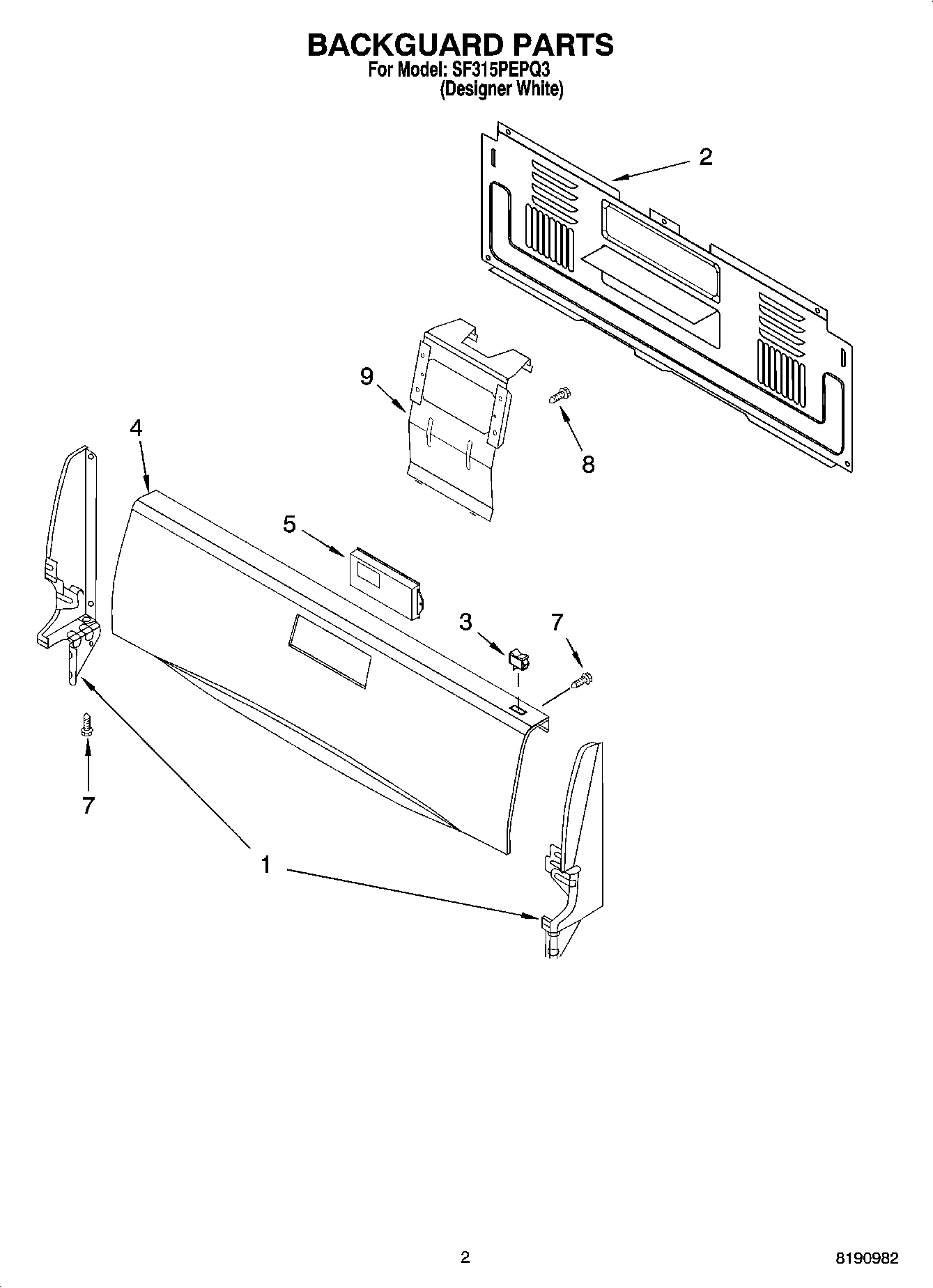 BACKGUARD PARTS
For Model: SF315PEPQ3
(Designer White)

2

9

8

4

5

3

7

7

1

2

8190982