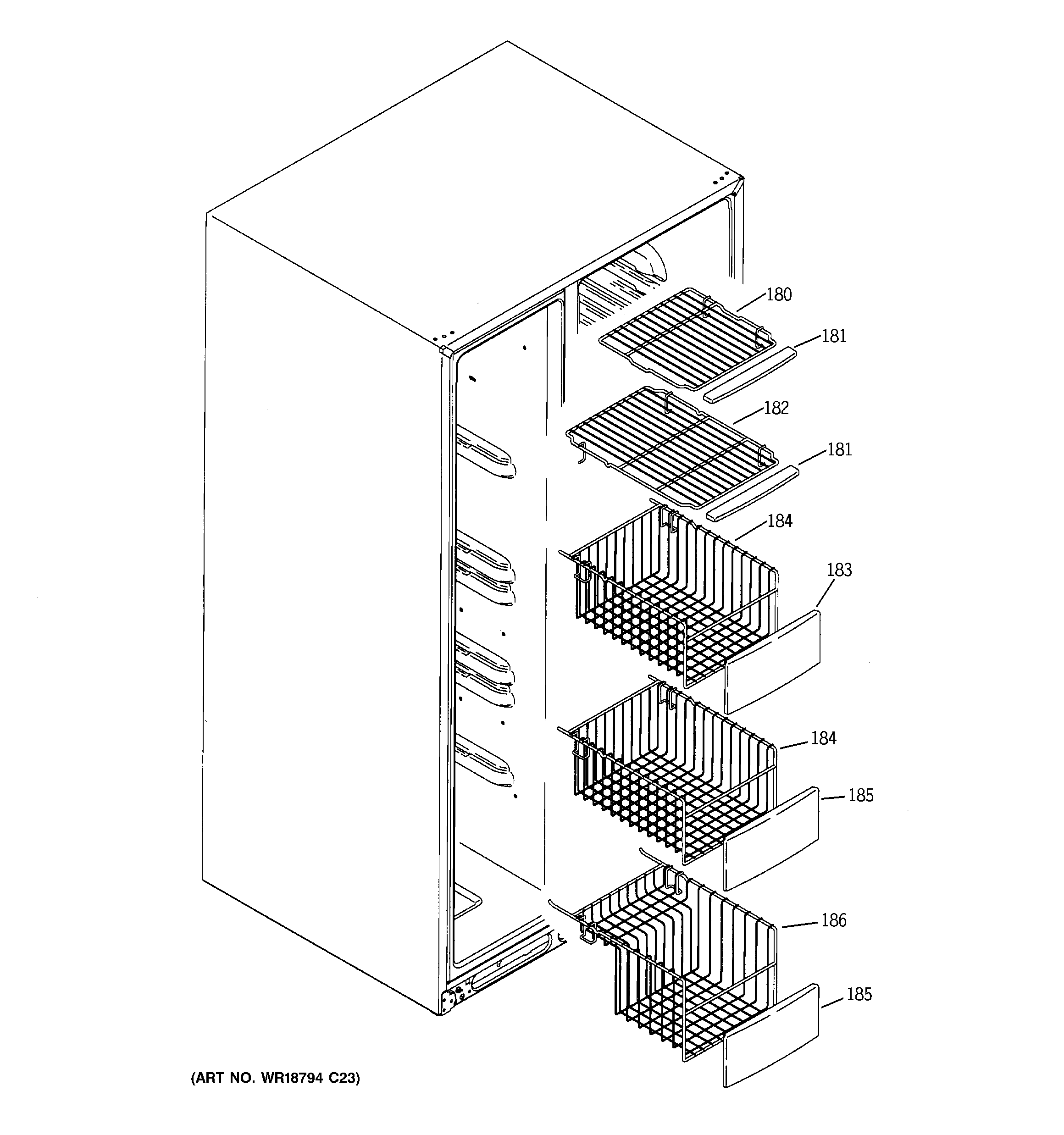 180
181
182
181
184
183
184
185
186
185
(ART NO. WR18794 C23)