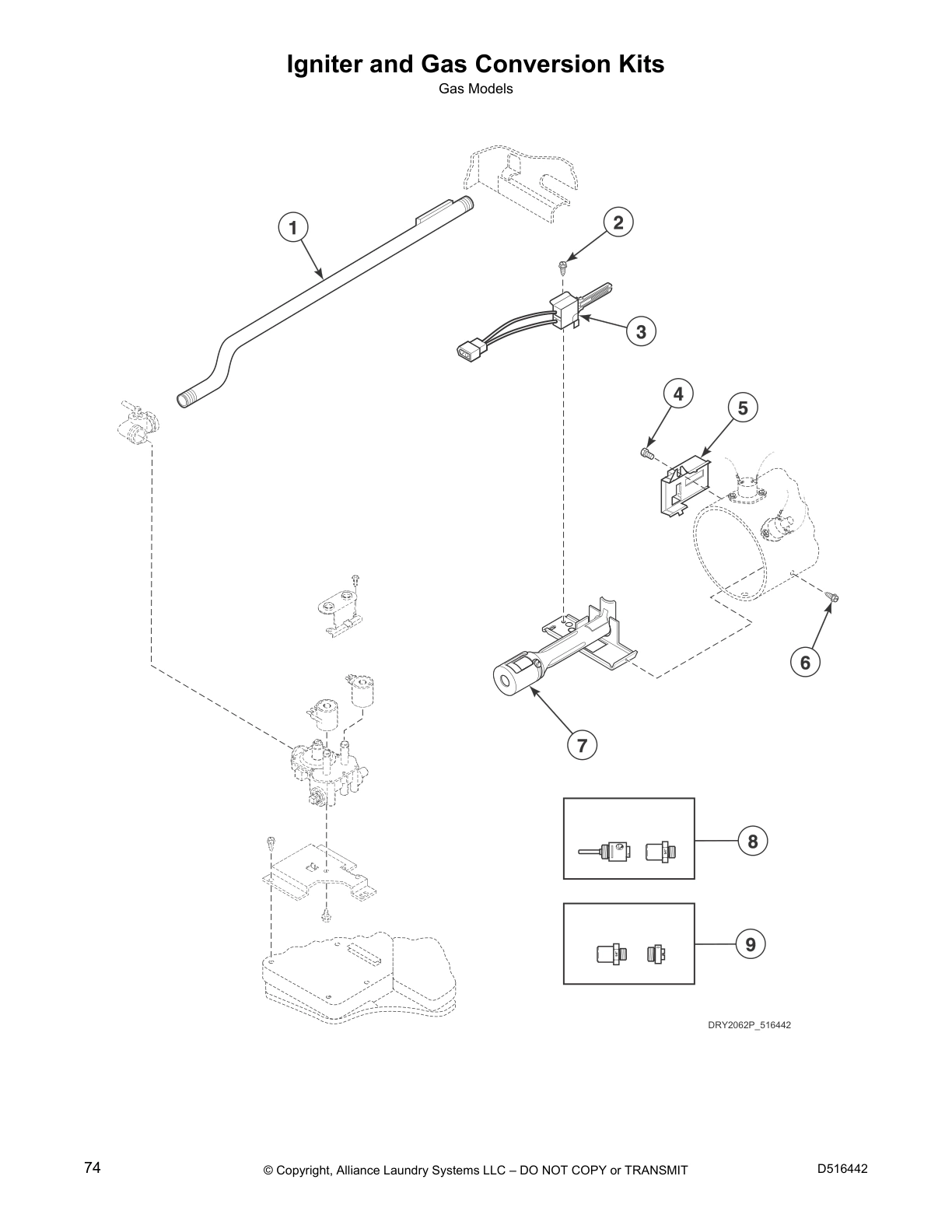 Igniter and Gas Conversion Kits

Gas Models

1

2

3

4

5

6

7

8

9

DRY2062P_516442

74

© Copyright, Alliance Laundry Systems LLC – DO NOT COPY or TRANSMIT

D516442