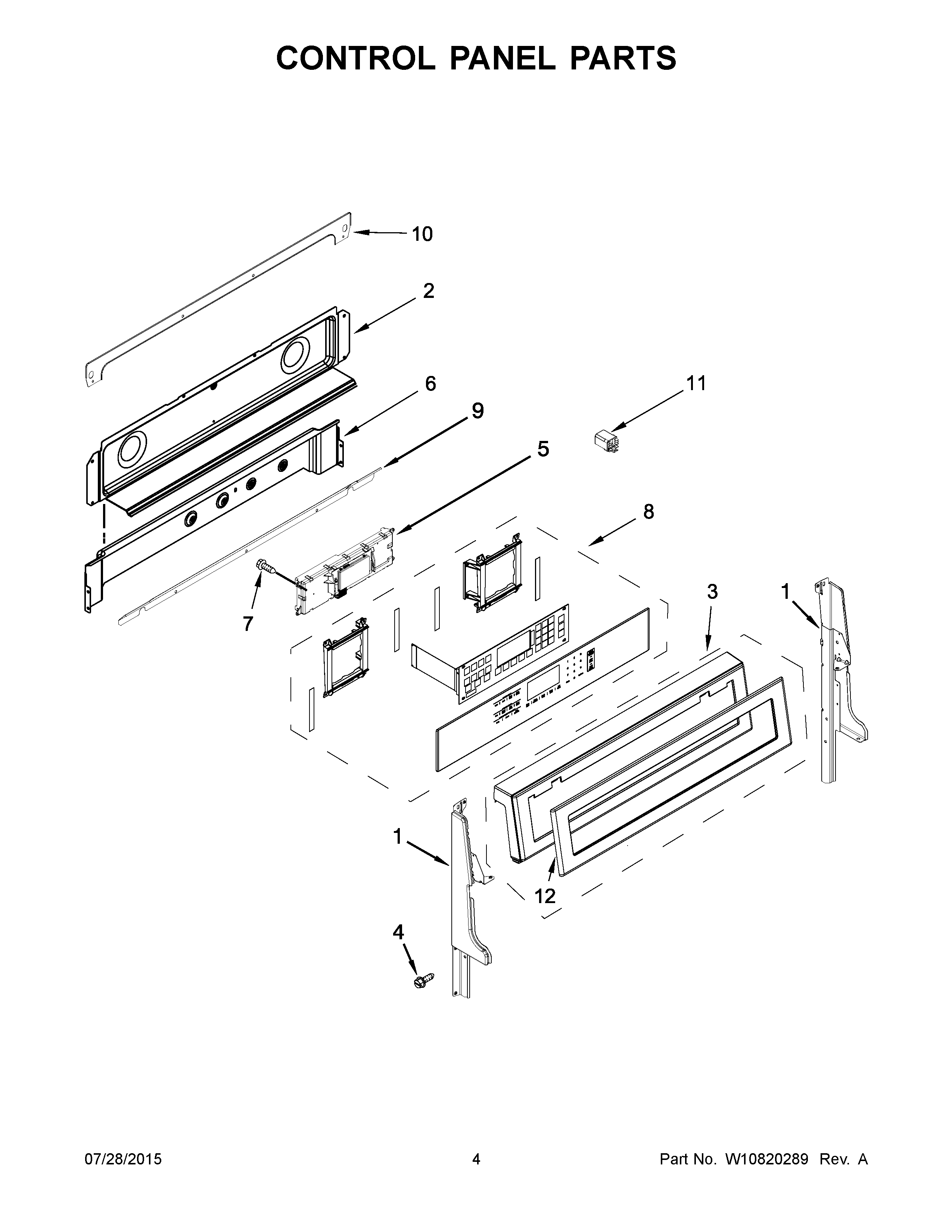 CONTROL PANEL PARTS

10

2

6

9

11

5

8

7

3

1

1

12

4

07/28/2015

4

Part No. W10820289 Rev. A