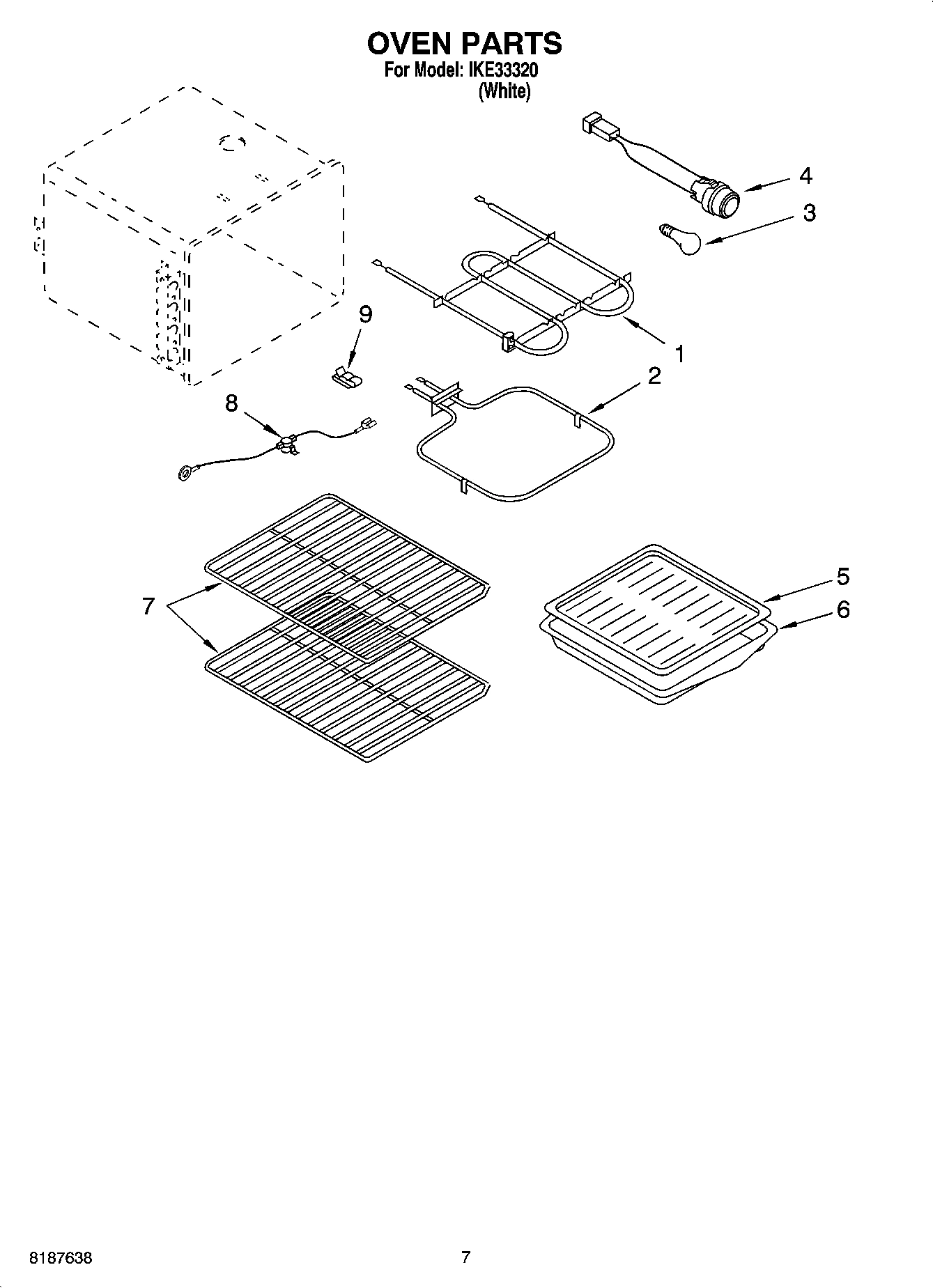 OVEN PARTS
For Model: IKE33320
(White)

4
3
9
1
2
8
7
5
6

8187638
7