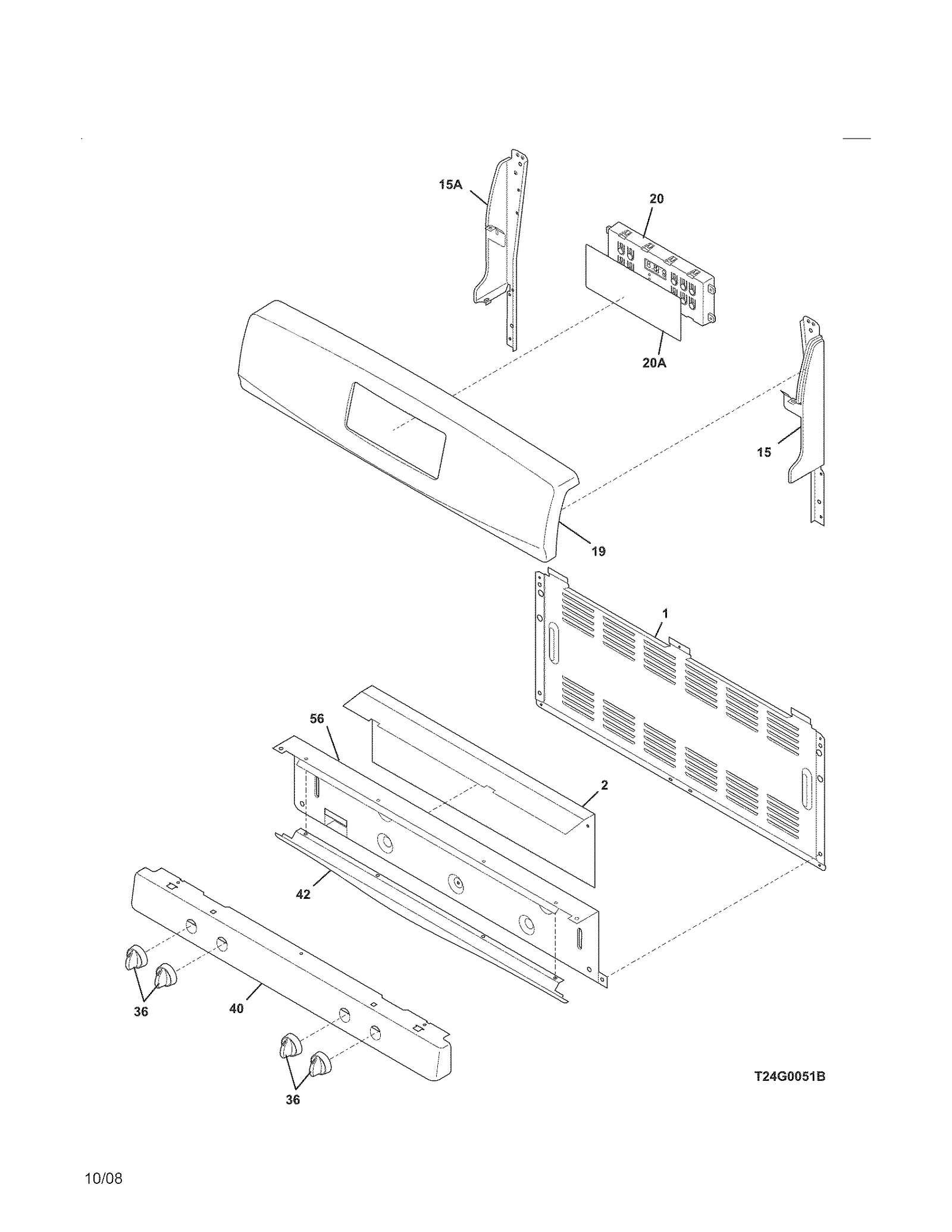 15A
20
20A
15
19
1
56
2
42
36
40
36
T24G0051B
10/08