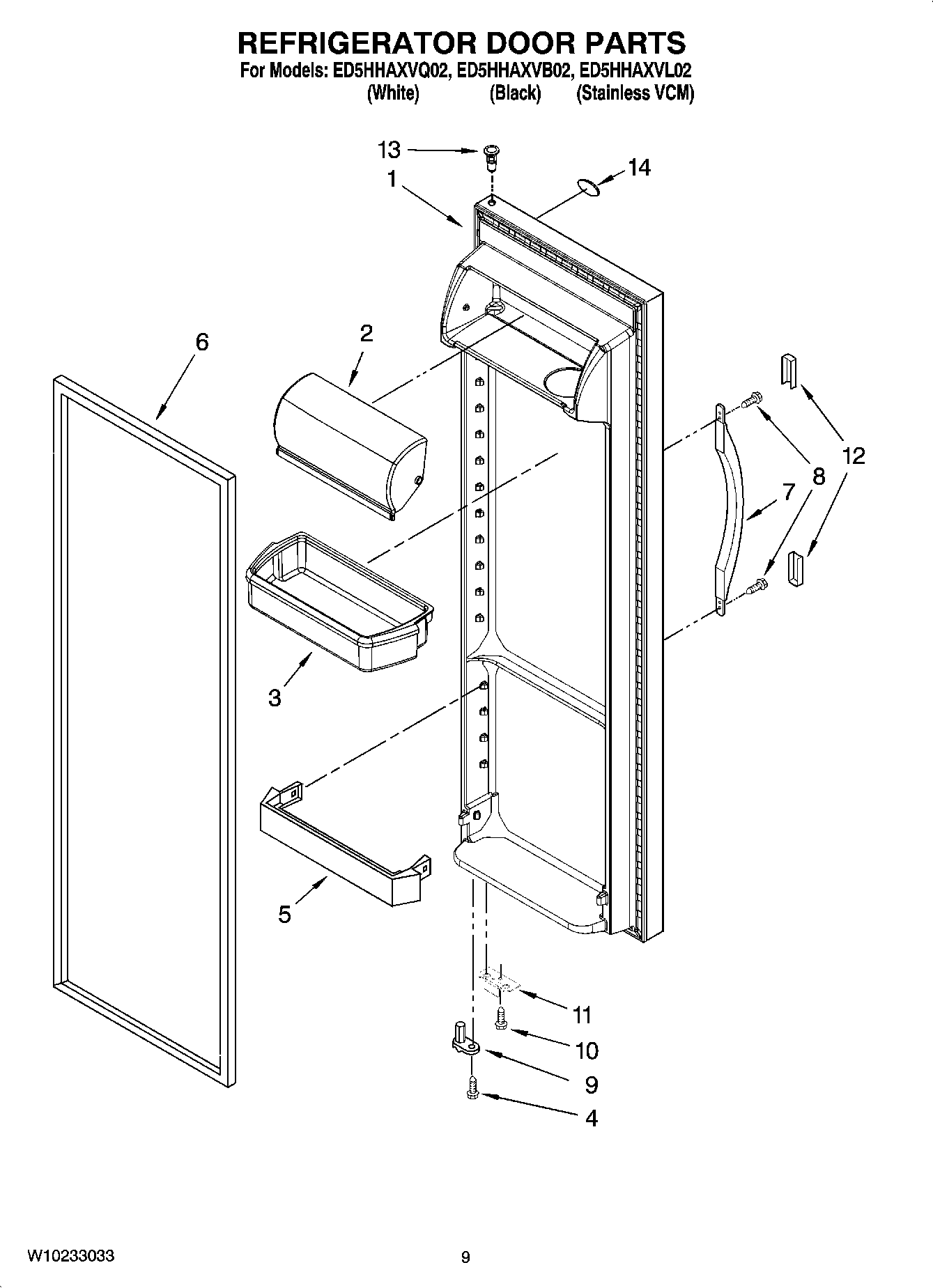 REFRIGERATOR DOOR PARTS
For Models: ED5HHAXVQ02, ED5HHAXVB02, ED5HHAXVL02
(White) (Black) (Stainless VCM)

13
1
14
2
6
12
8
7
3
5
11
10
9
4

W10233033
9