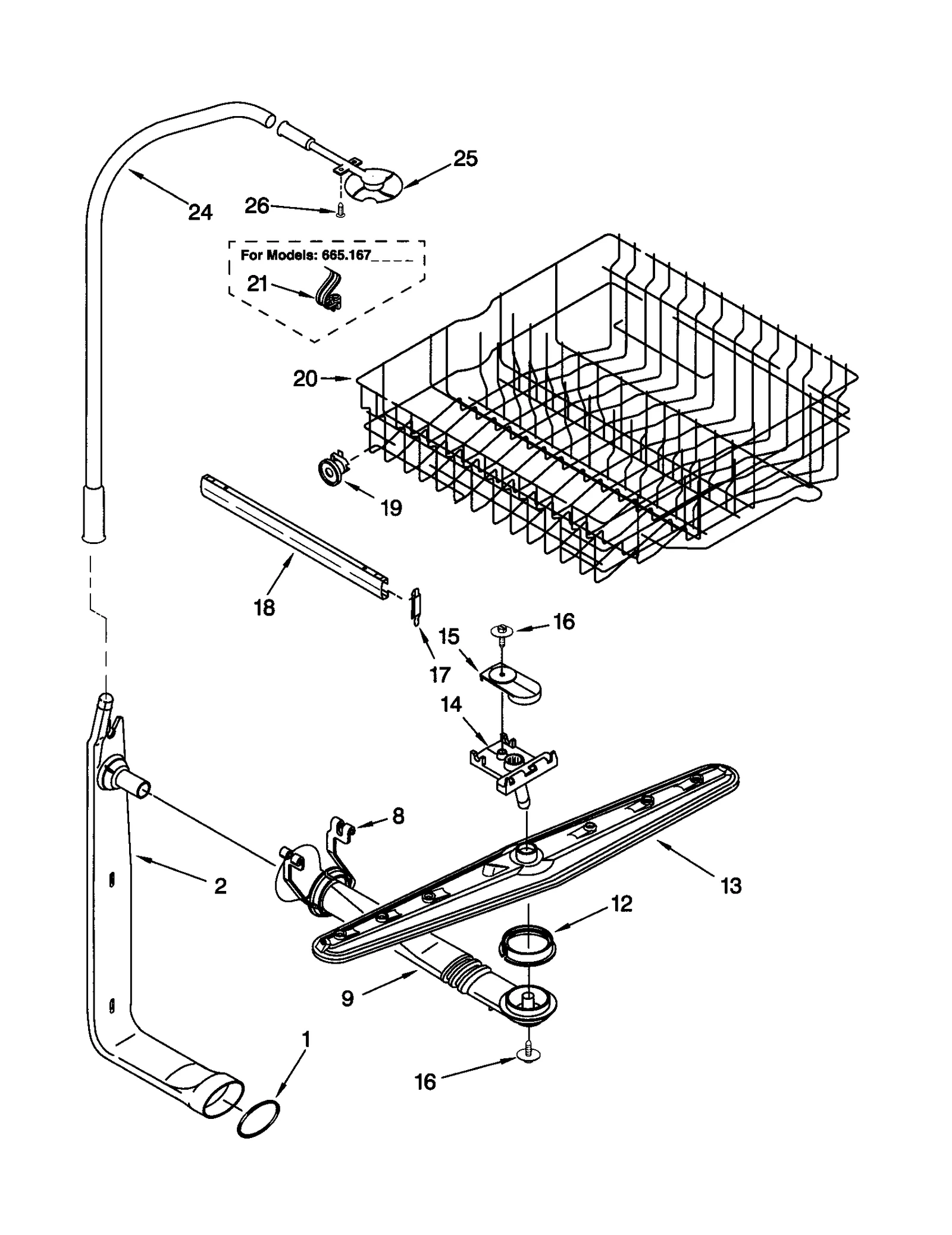 25

24

26

For Models: 665.167

21

20

19

18

16

15

17

14

8

2

13

12

9

1

16