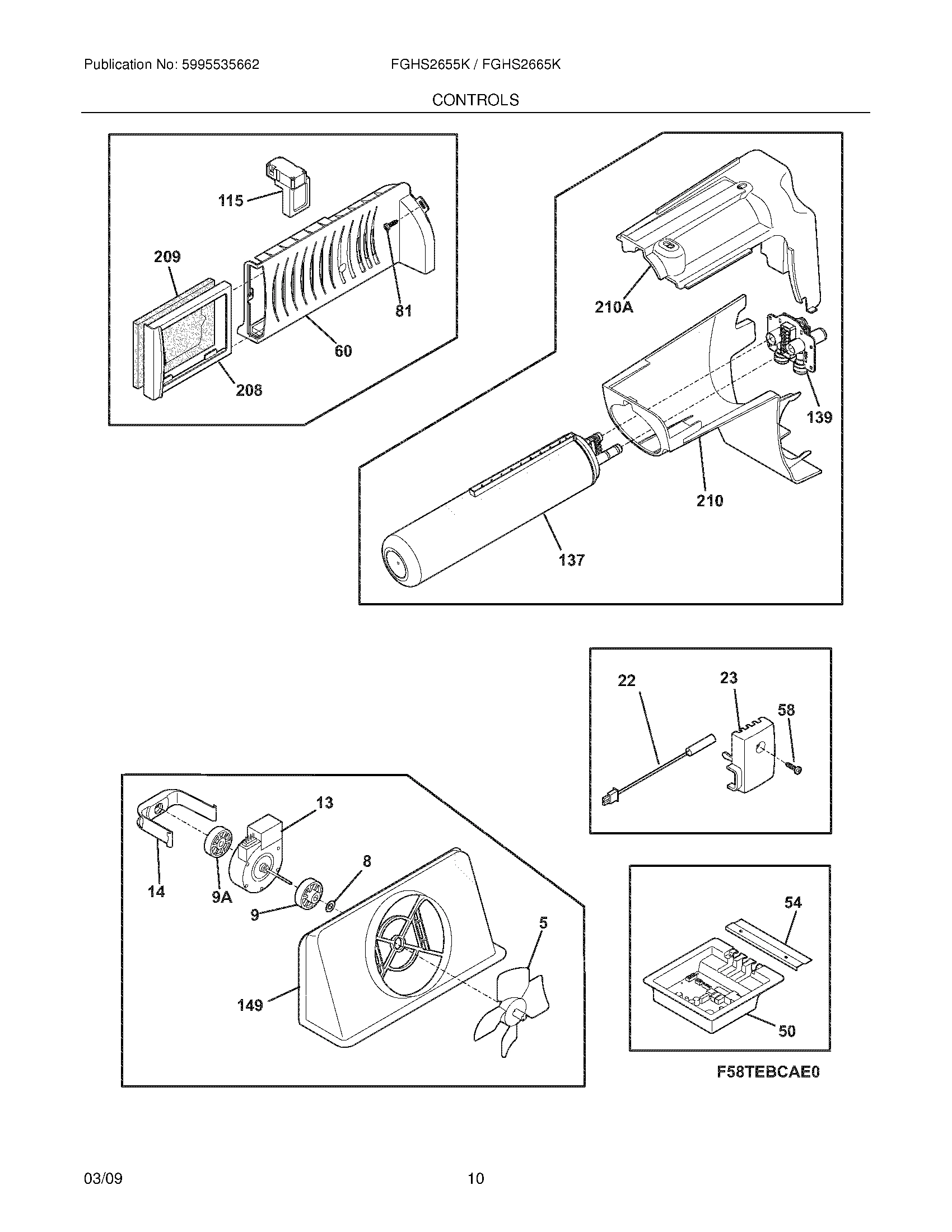 Publication No: 5995535662

FGHS2655K / FGHS2665K

CONTROLS

115

209

81

60

208

210A

139

210

137

22

23

58

13

8

14

9A

9

5

149

54

50

F58TEBCAE0

03/09

10