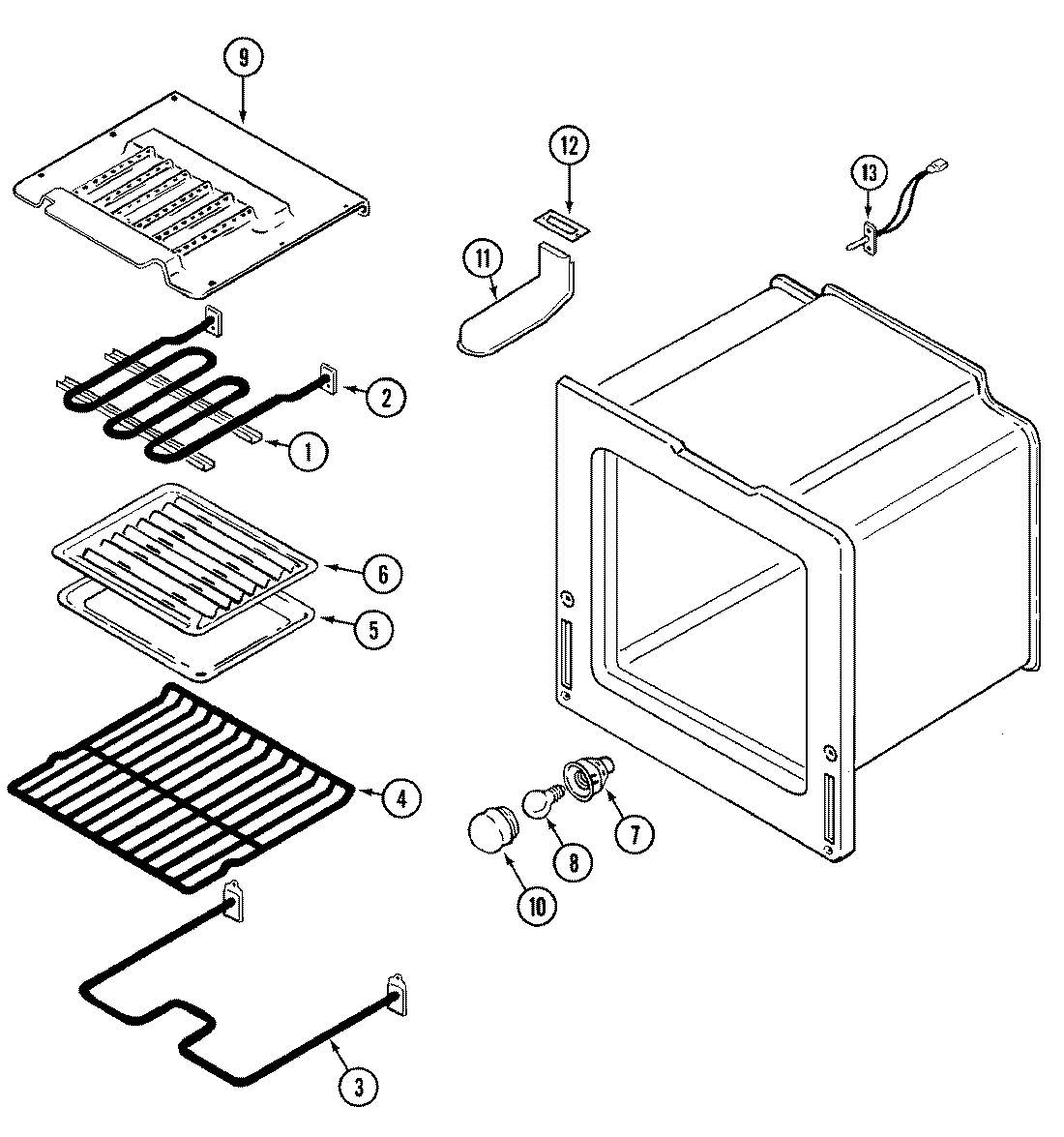 9
12
13
11
2
1
6
5
4
7
8
10
3