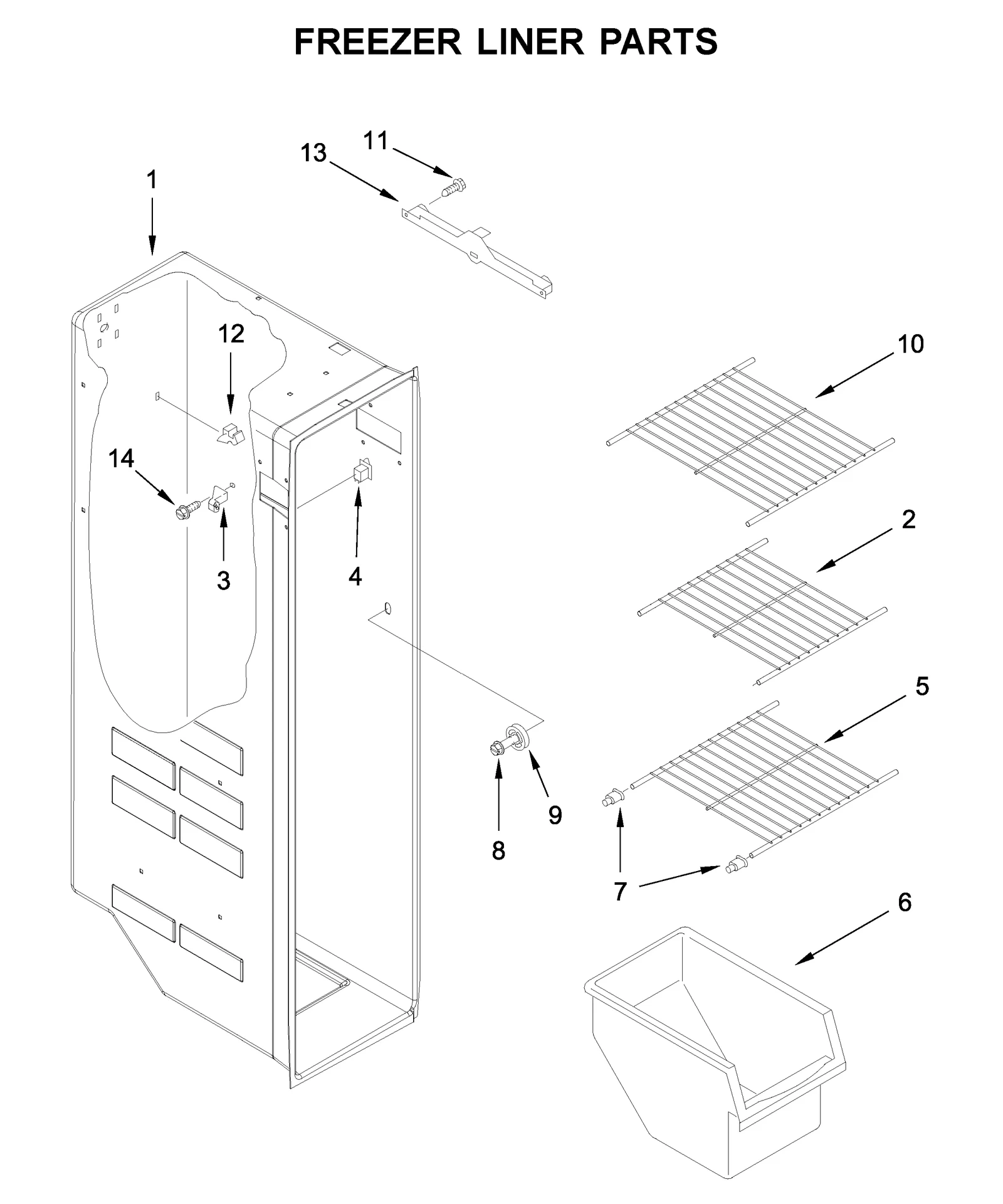 FREEZER LINER PARTS

11
13
1
12
10
14
3
4
2
5
9
8
7
6