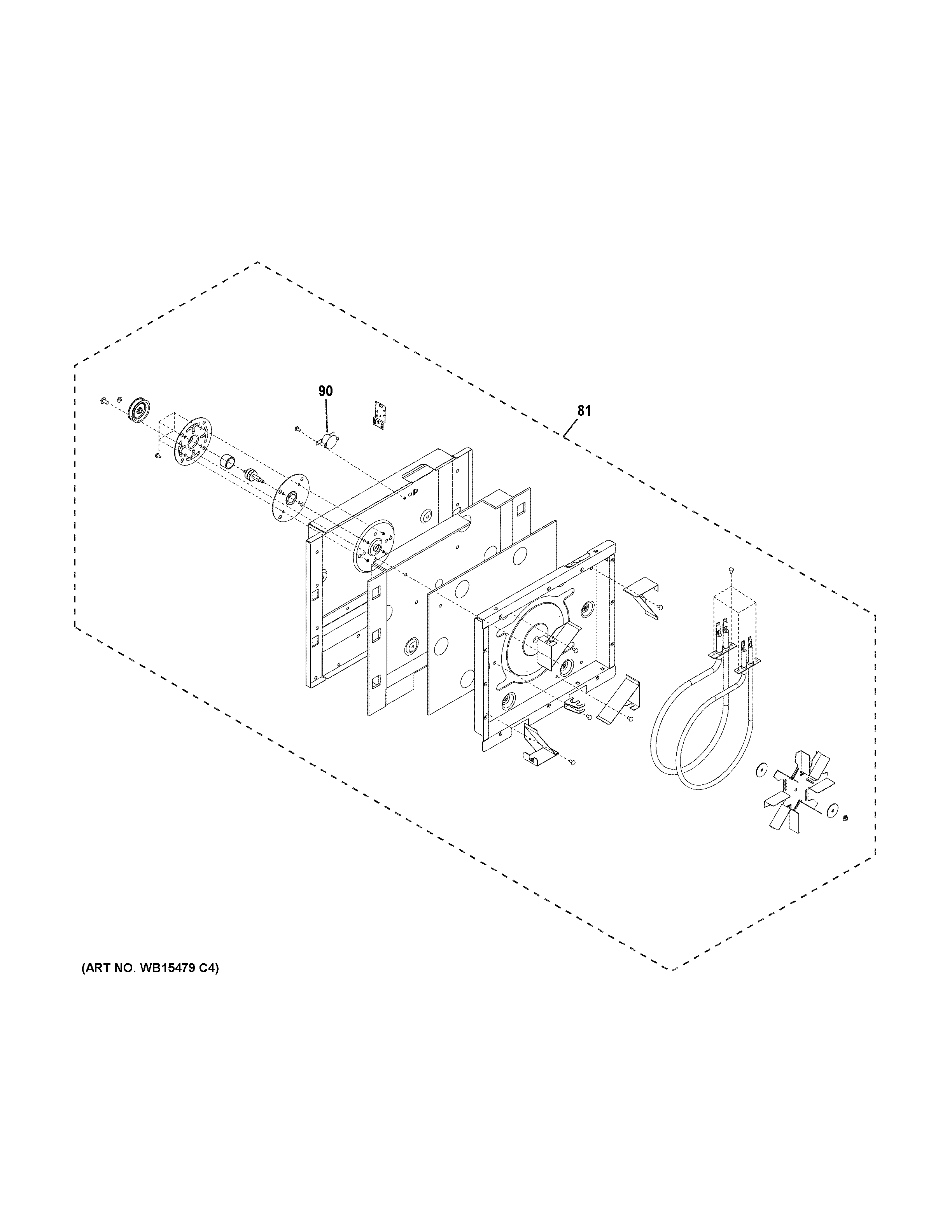 90

81

(ART NO. WB15479 C4)