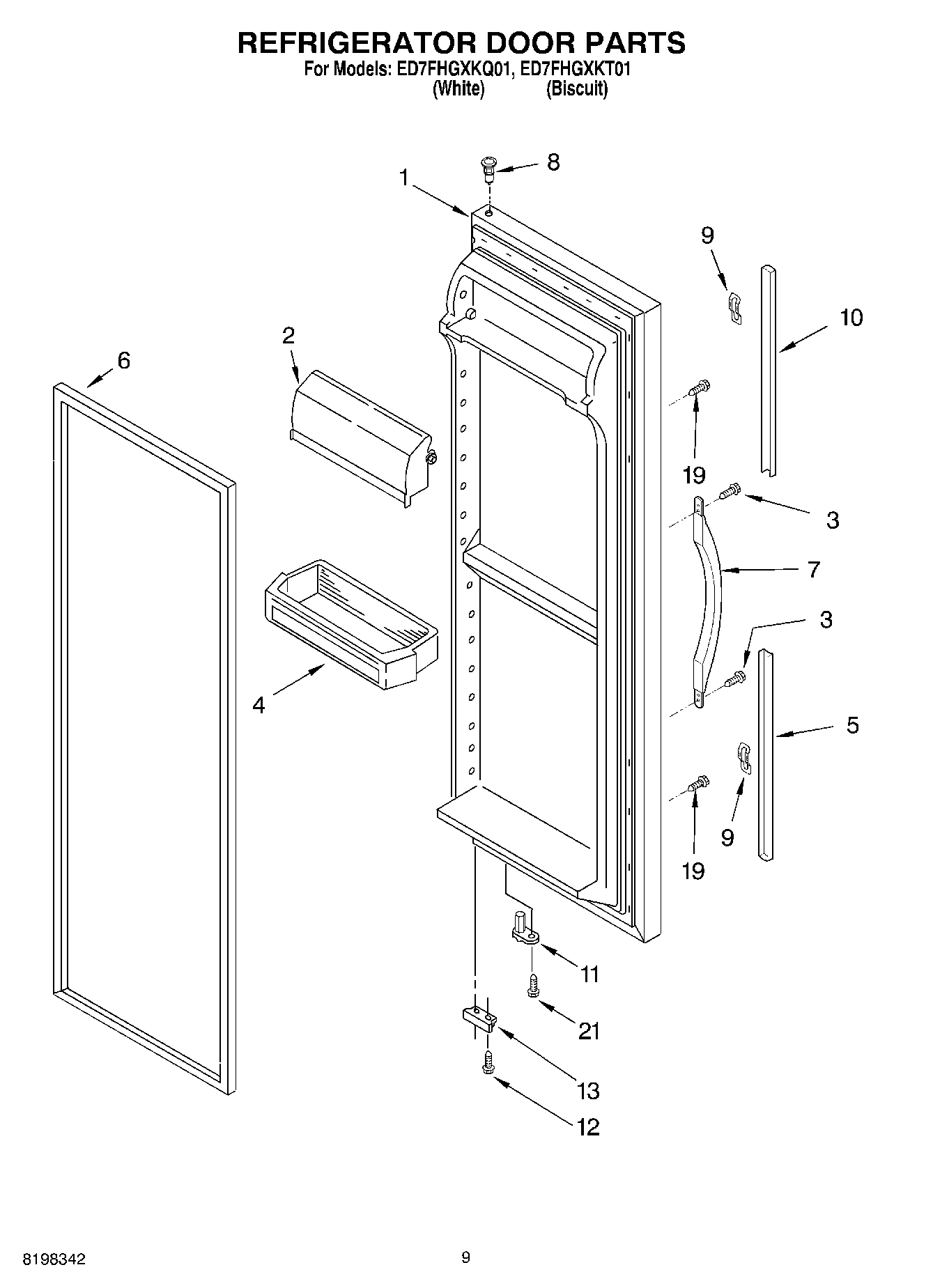 REFRIGERATOR DOOR PARTS
For Models: ED7FHGXKQ01, ED7FHGXKT01
(White) (Biscuit)

8
1
9
10
2
6
19
3
7
3
4
5
9
19
11
21
13
12

8198342

9