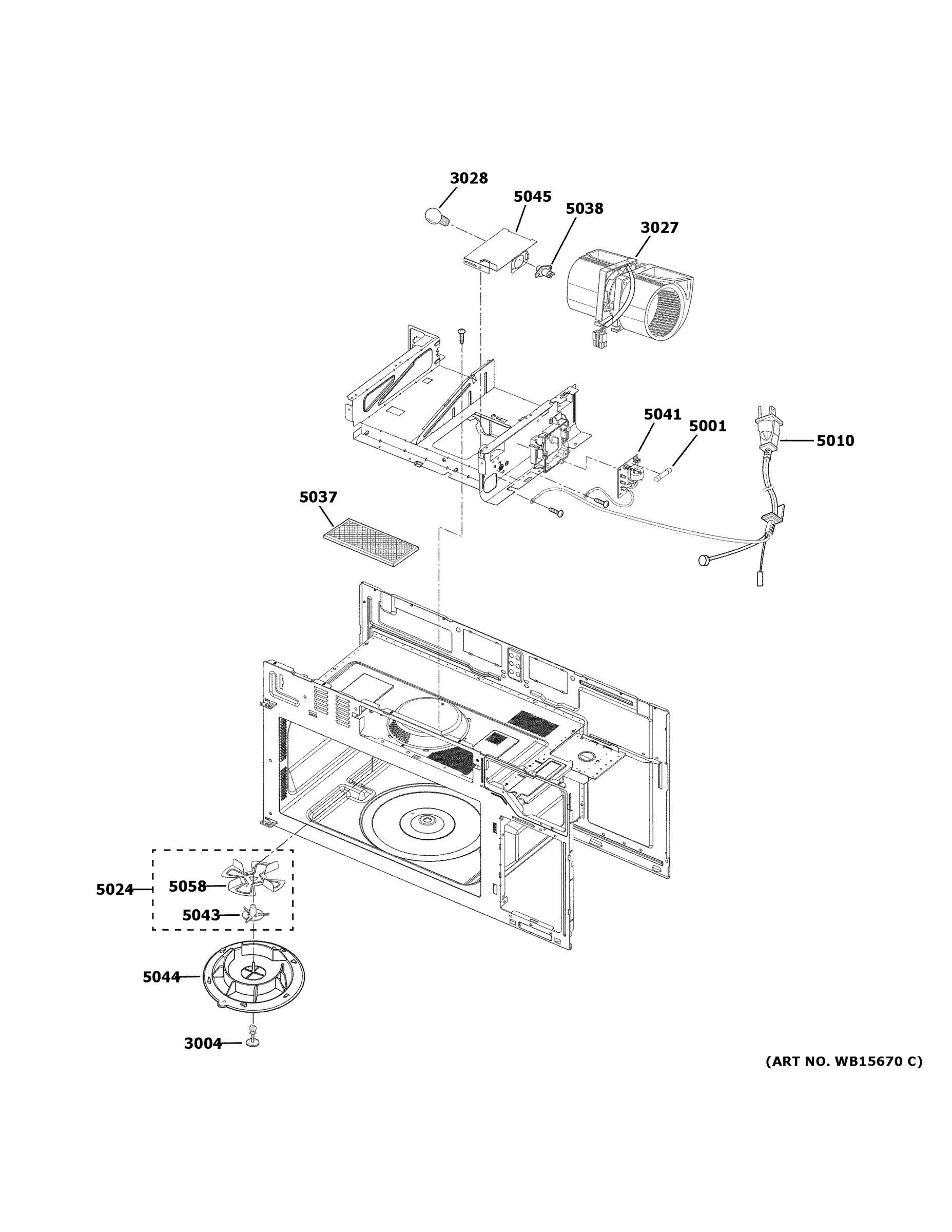 3028
5045
5038
3027
5041
5001
5010
5037
5024
5058
5043
5044
3004
(ART NO. WB15670 C)