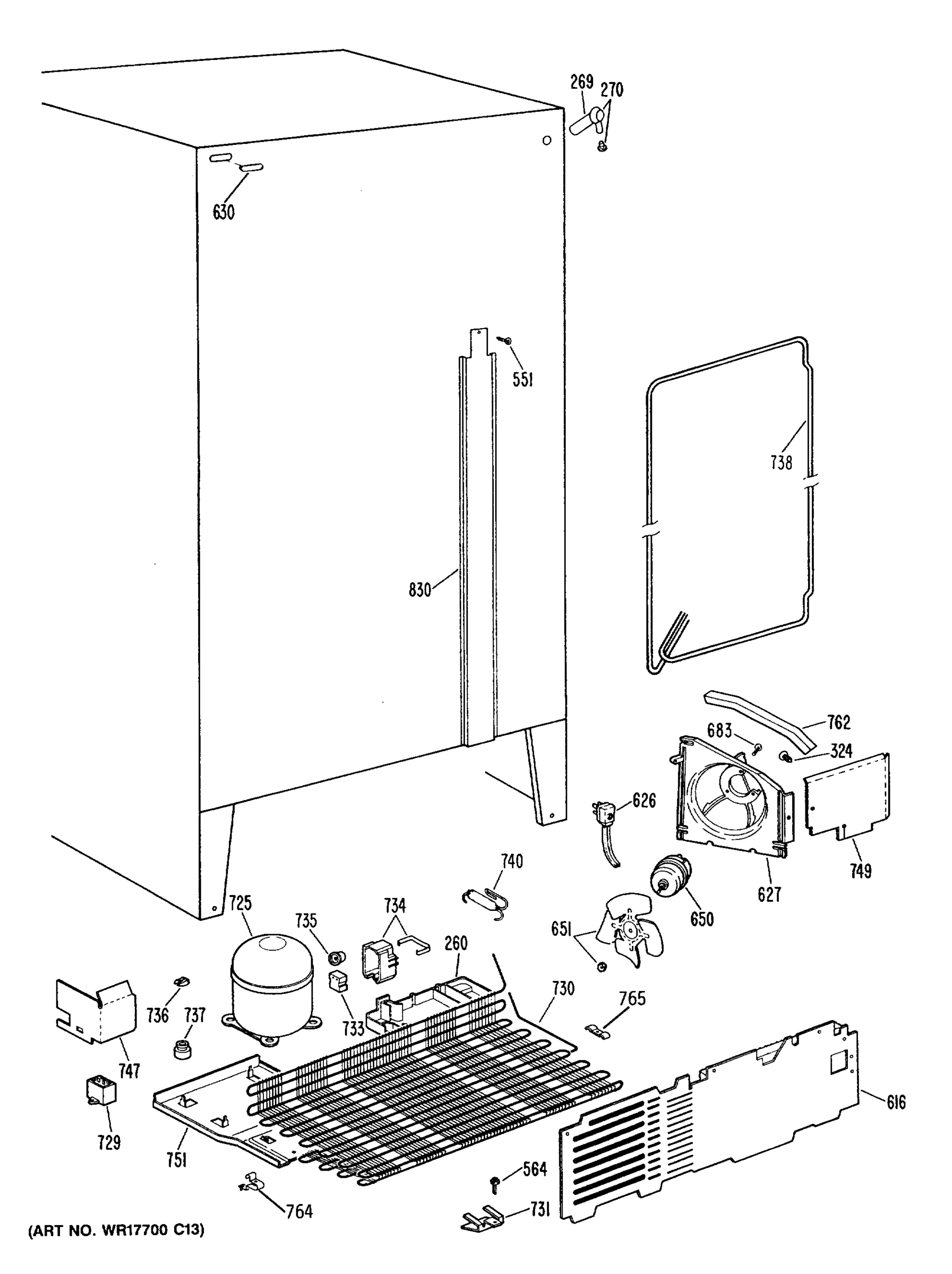 269
270
630
551
738
830
762
683
324
626
749
627
740
650
725
735
734
651
260
730
765
736
737
733
747
616
729
751
564
764
731
(ART NO. WR17700 C13)