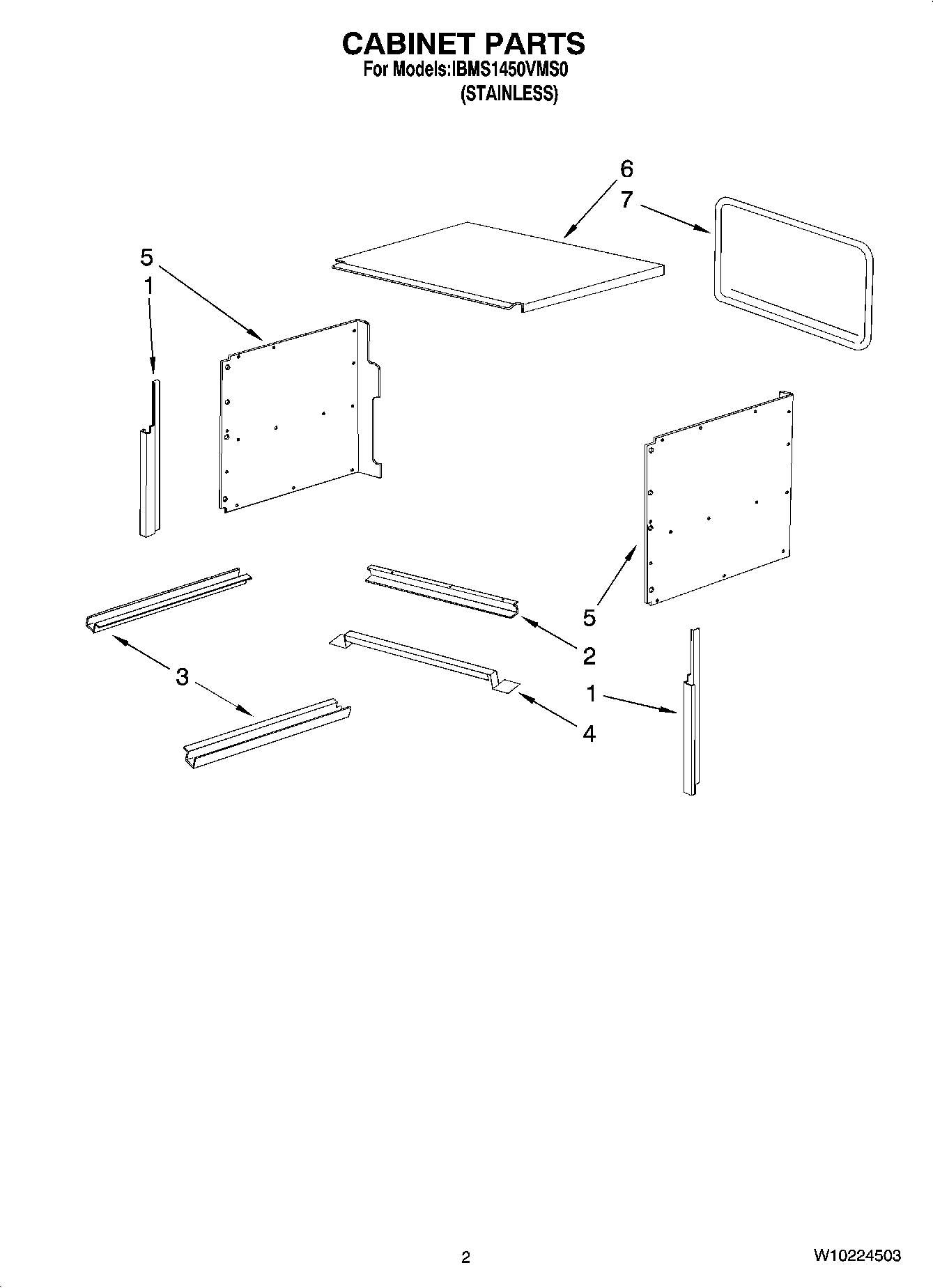 CABINET PARTS
For Models:IBMS1450VMS0
(STAINLESS)

6
7
5
1
5
2
3
1
4

2

W10224503