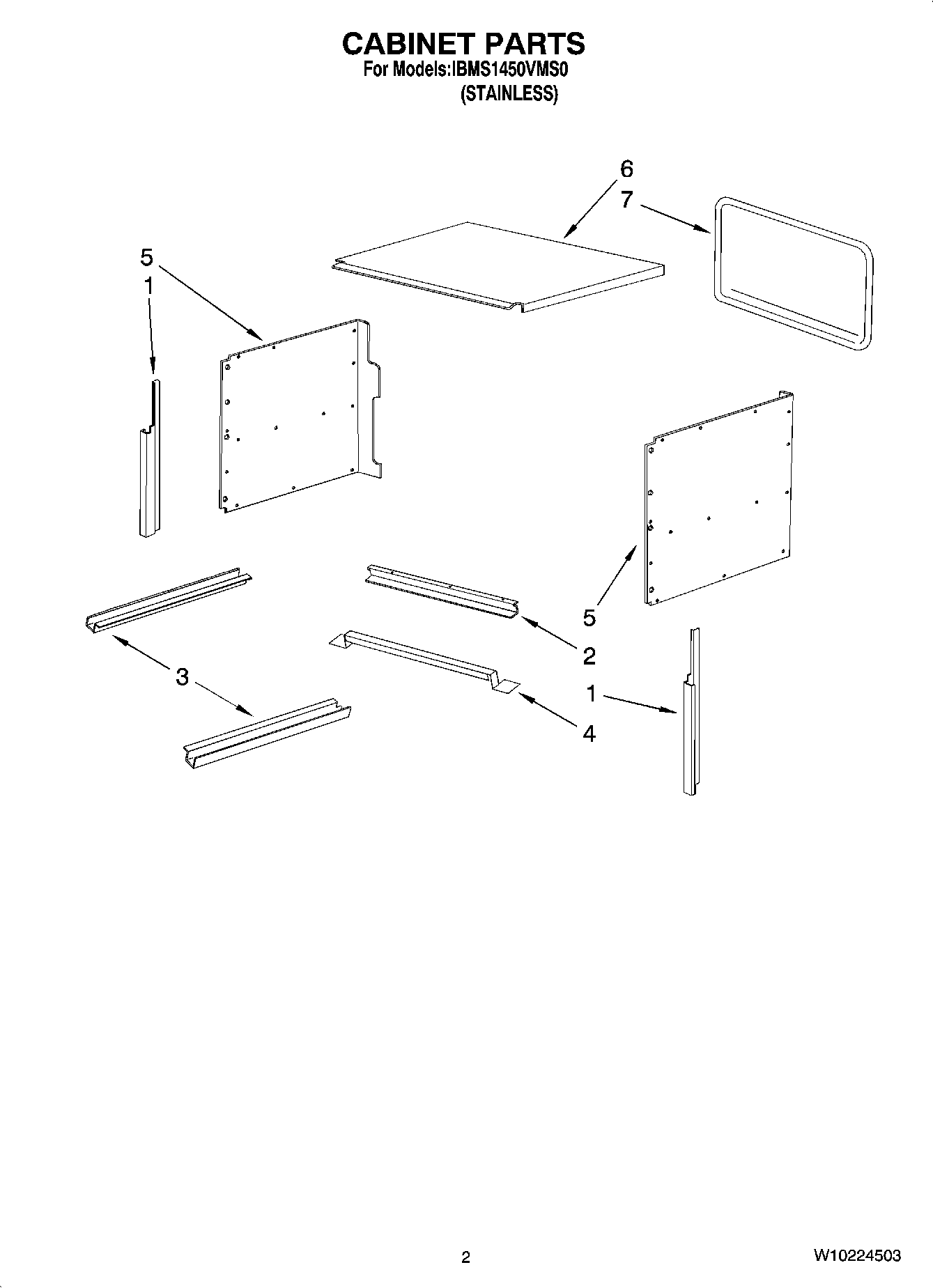 CABINET PARTS
For Models:IBMS1450VMS0
(STAINLESS)

6
7
5
1
5
2
3
1
4

2

W10224503