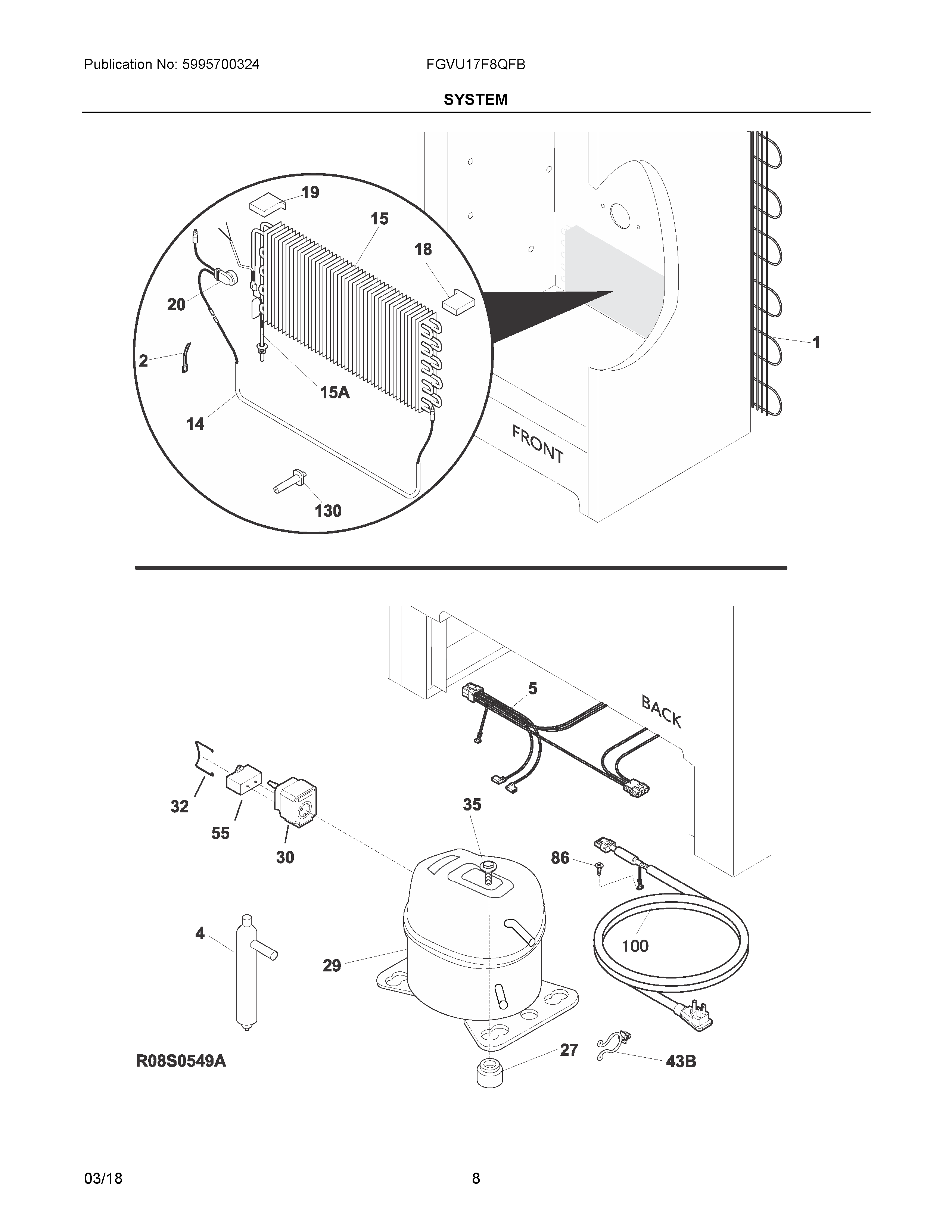 Publication No: 5995700324

FGVU17F8QFB

SYSTEM

19
15
18
20
2
15A
14
130
1
FRONT

5
BACK
32
55
30
35
86
4
29
100
27
43B
R08S0549A

03/18

8