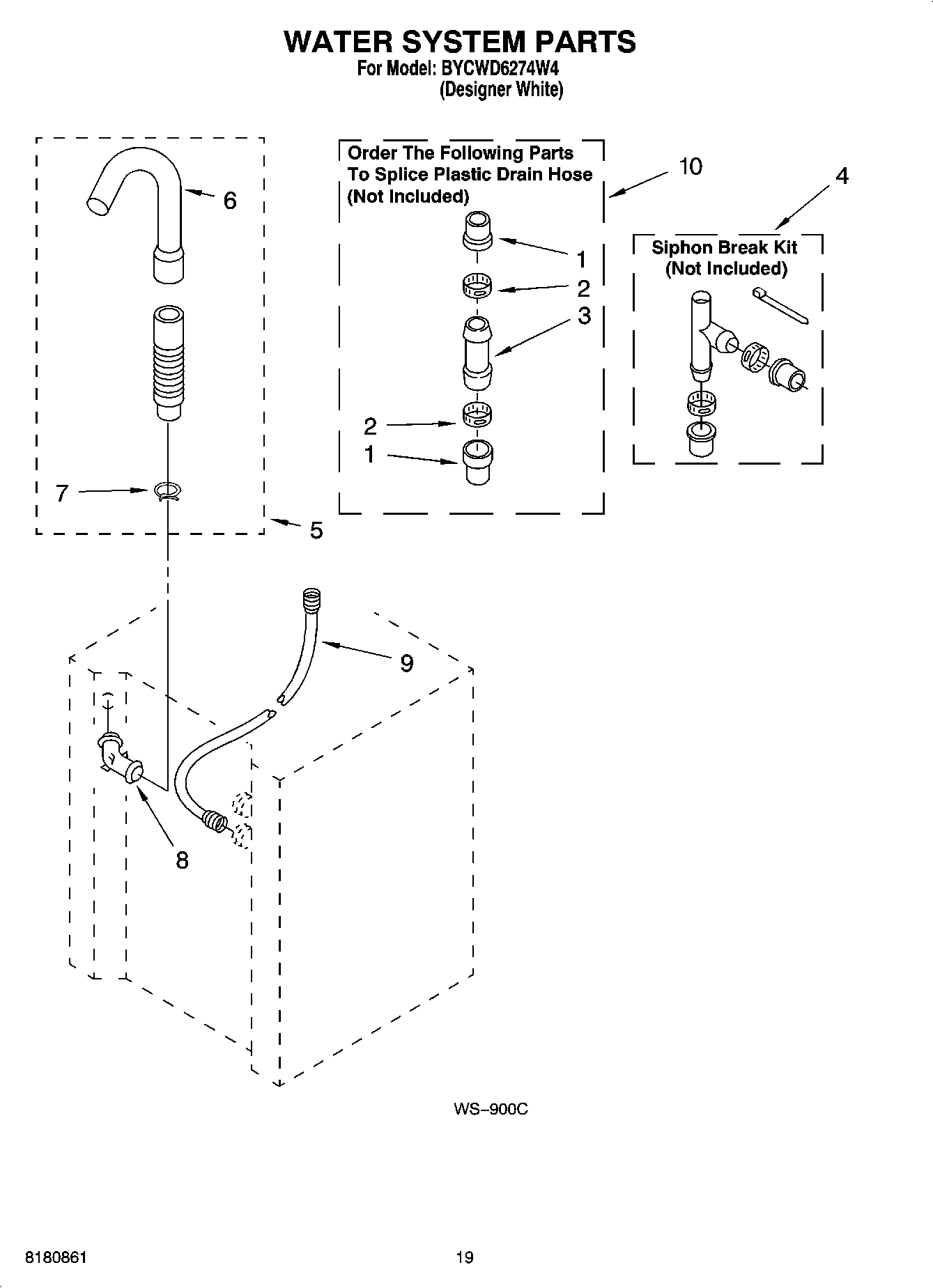 WATER SYSTEM PARTS
For Model: BYCWD6274W4
(Designer White)

6

7

5

Order The Following Parts
To Splice Plastic Drain Hose
(Not Included)

10

1
2
3
2
1

4

Siphon Break Kit
(Not Included)

9

8

WS–900C

8180861

19