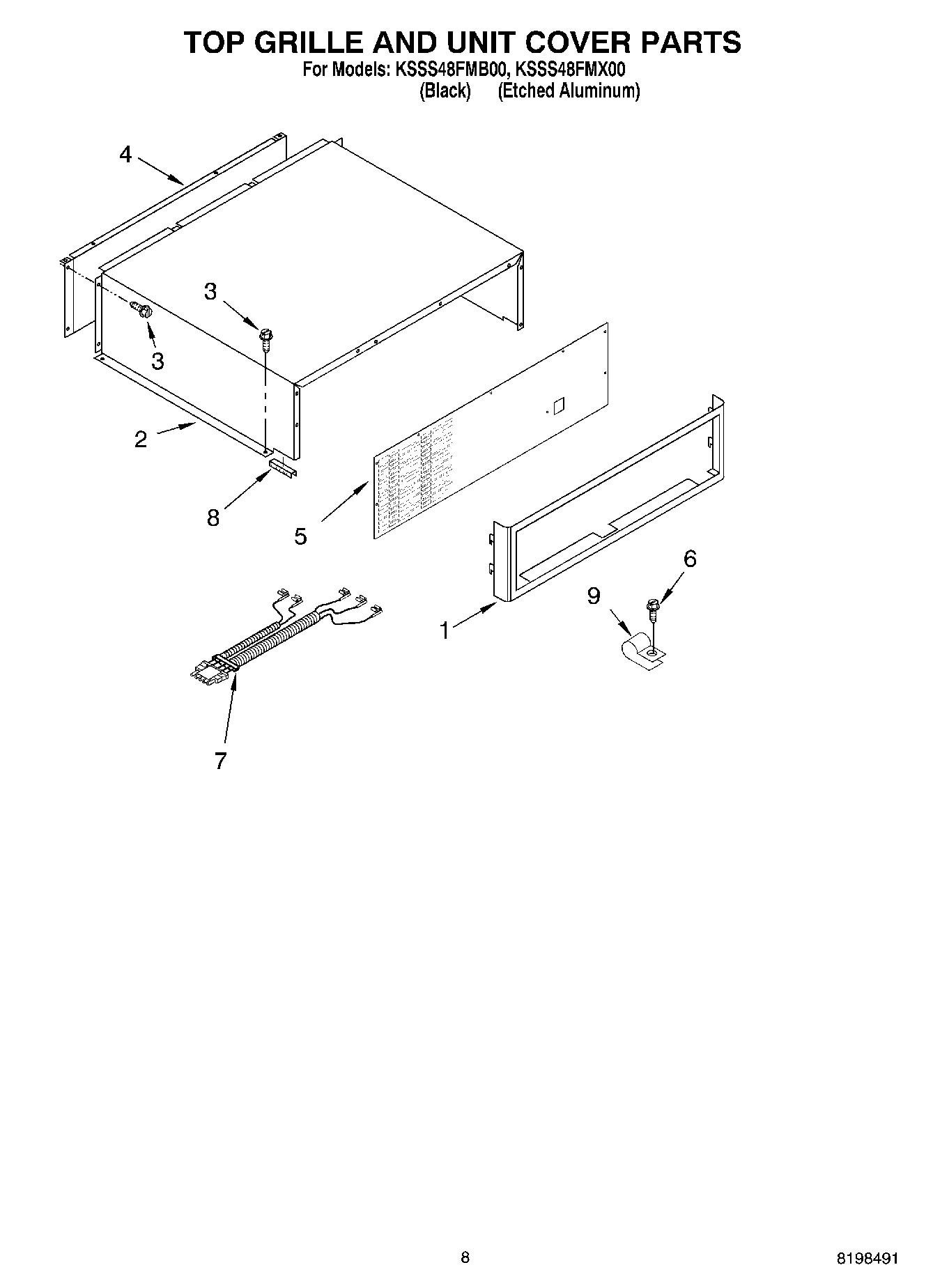 TOP GRILLE AND UNIT COVER PARTS
For Models: KSSS48FMB00, KSSS48FMX00
(Black) (Etched Aluminum)

4

3

3

2

8

5

6

9

1

7

8

8198491