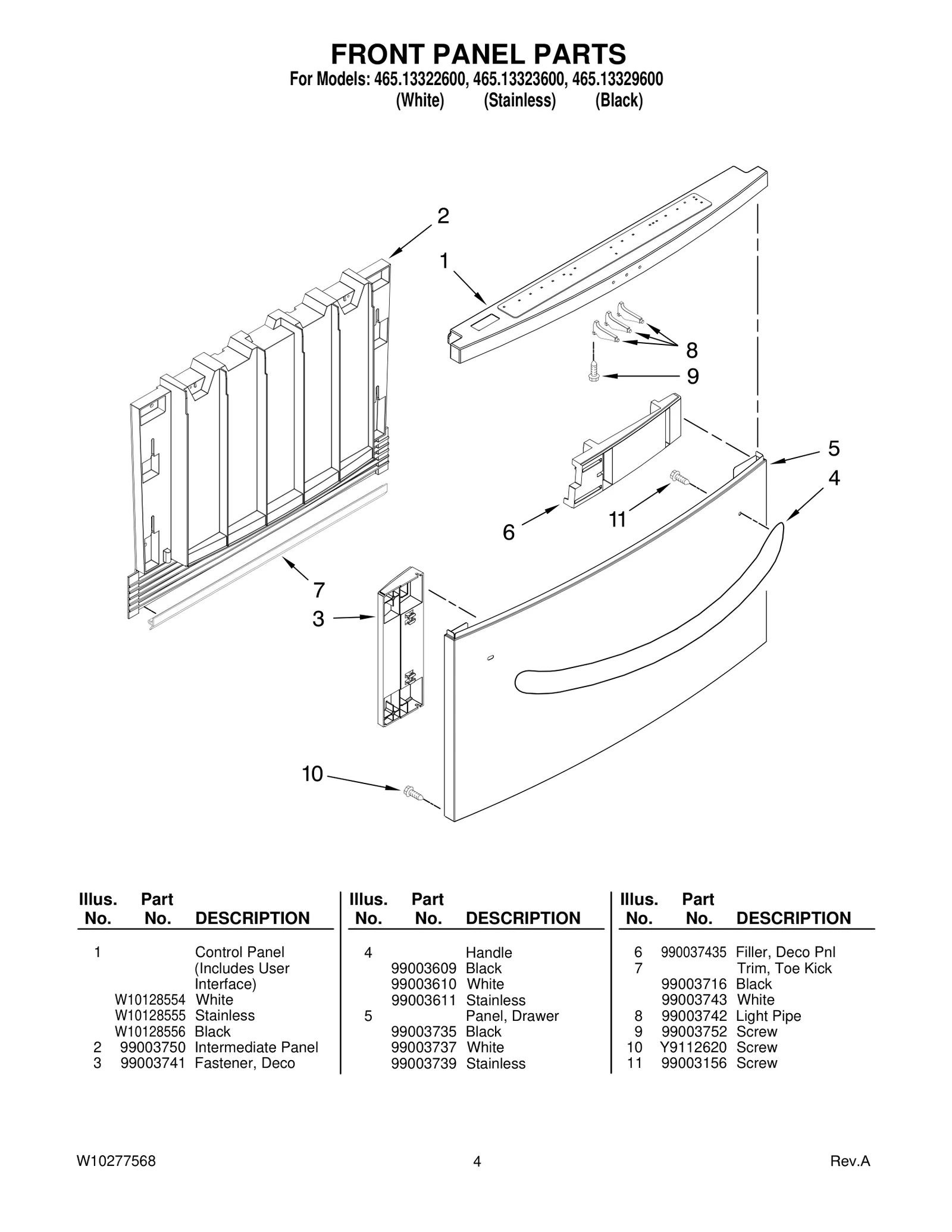 FRONT PANEL PARTS
For Models: 465.13322600, 465.13323600, 465.13329600
(White) (Stainless) (Black)

2
1
8
9
5
4
6
11
7
3
10

| Illus. No. | Part No. | DESCRIPTION |
|---|---|---|
| 1 | | Control Panel (Includes User Interface) |
| | W10128554 | White |
| | W10128555 | Stainless |
| | W10128556 | Black |
| 2 | 99003750 | Intermediate Panel |
| 3 | 99003741 | Fastener, Deco |

| Illus. No. | Part No. | DESCRIPTION |
|---|---|---|
| 4 | | Handle |
| | 99003609 | Black |
| | 99003610 | White |
| | 99003611 | Stainless |
| 5 | | Panel, Drawer |
| | 99003735 | Black |
| | 99003737 | White |
| | 99003739 | Stainless |

| Illus. No. | Part No. | DESCRIPTION |
|---|---|---|
| 6 | 990037435 | Filler, Deco Pnl |
| 7 | | Trim, Toe Kick |
| | 99003716 | Black |
| | 99003743 | White |
| 8 | 99003742 | Light Pipe |
| 9 | 99003752 | Screw |
| 10 | Y9112620 | Screw |
| 11 | 99003156 | Screw |

W10277568 4 Rev.A