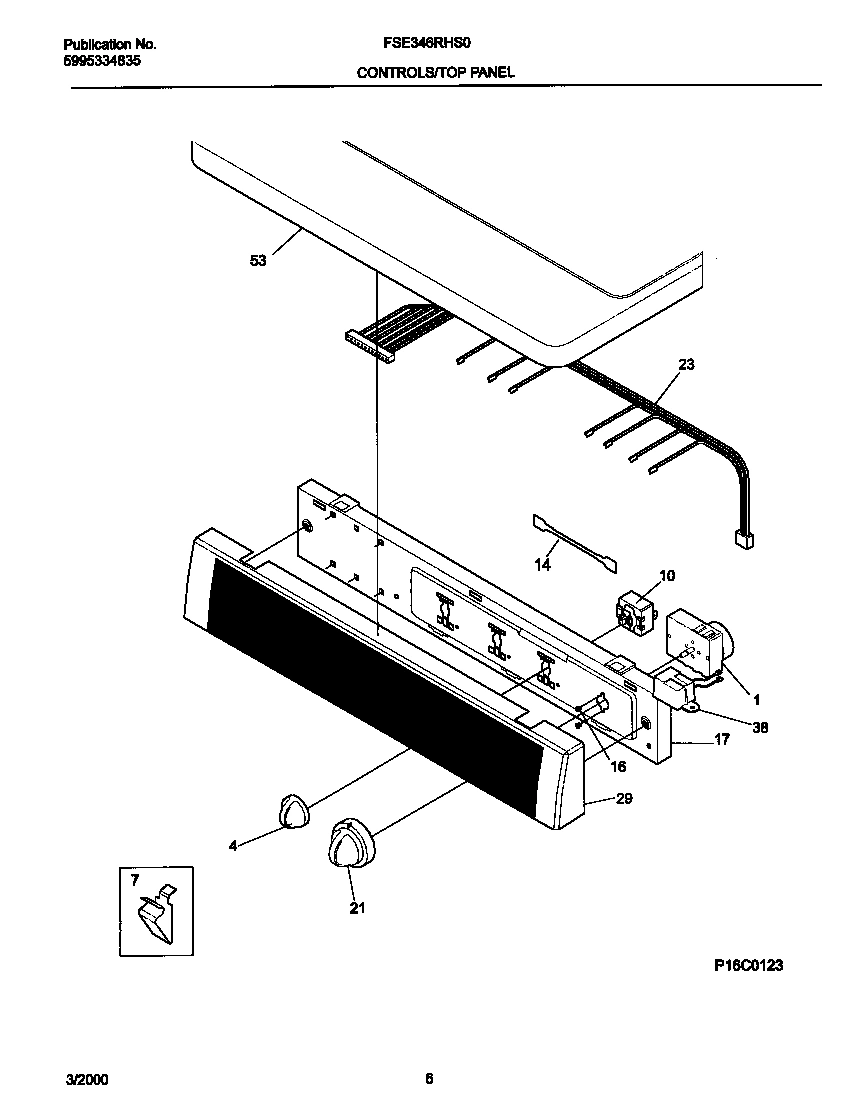 Publication No.
5995334835

FSE346RHS0

CONTROLS/TOP PANEL

53

23

14

10

1

38

17

16

29

4

21

7

P16C0123

3/2000

6