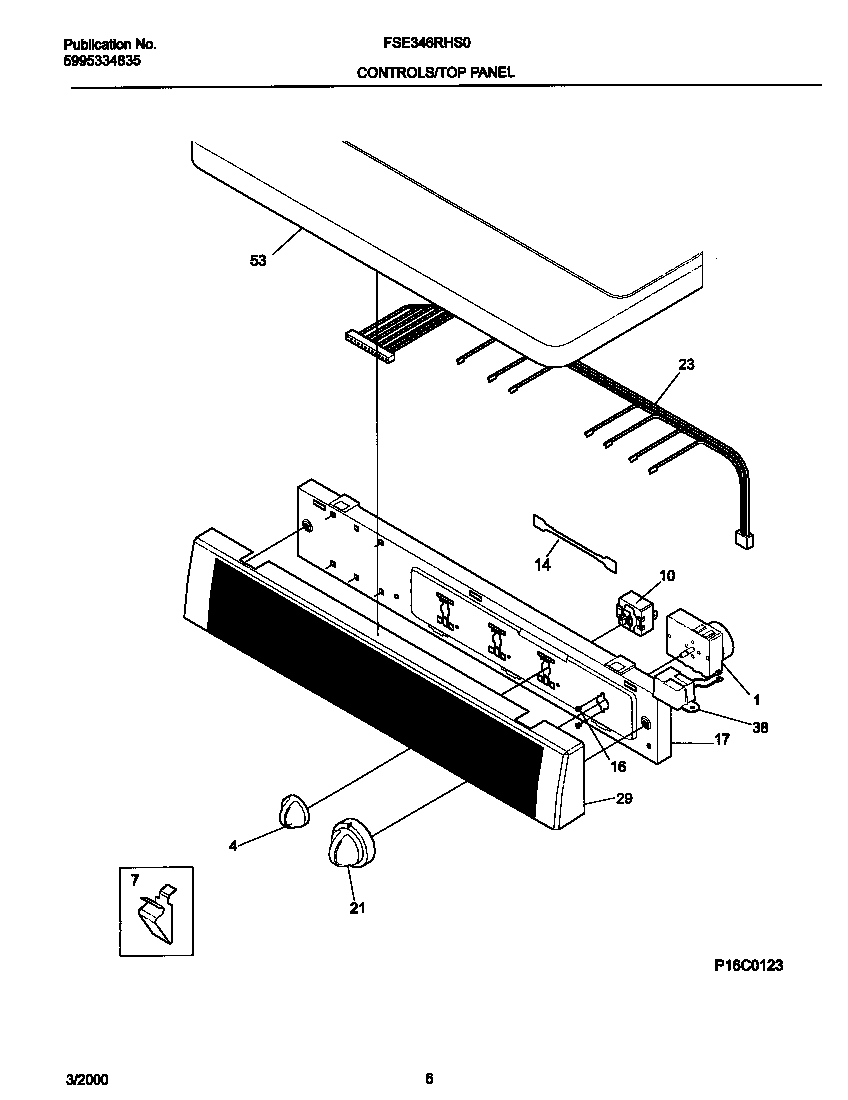 Publication No.
5995334835

FSE346RHS0

CONTROLS/TOP PANEL

53

23

14

10

1

38

17

16

29

4

21

7

P16C0123

3/2000

6