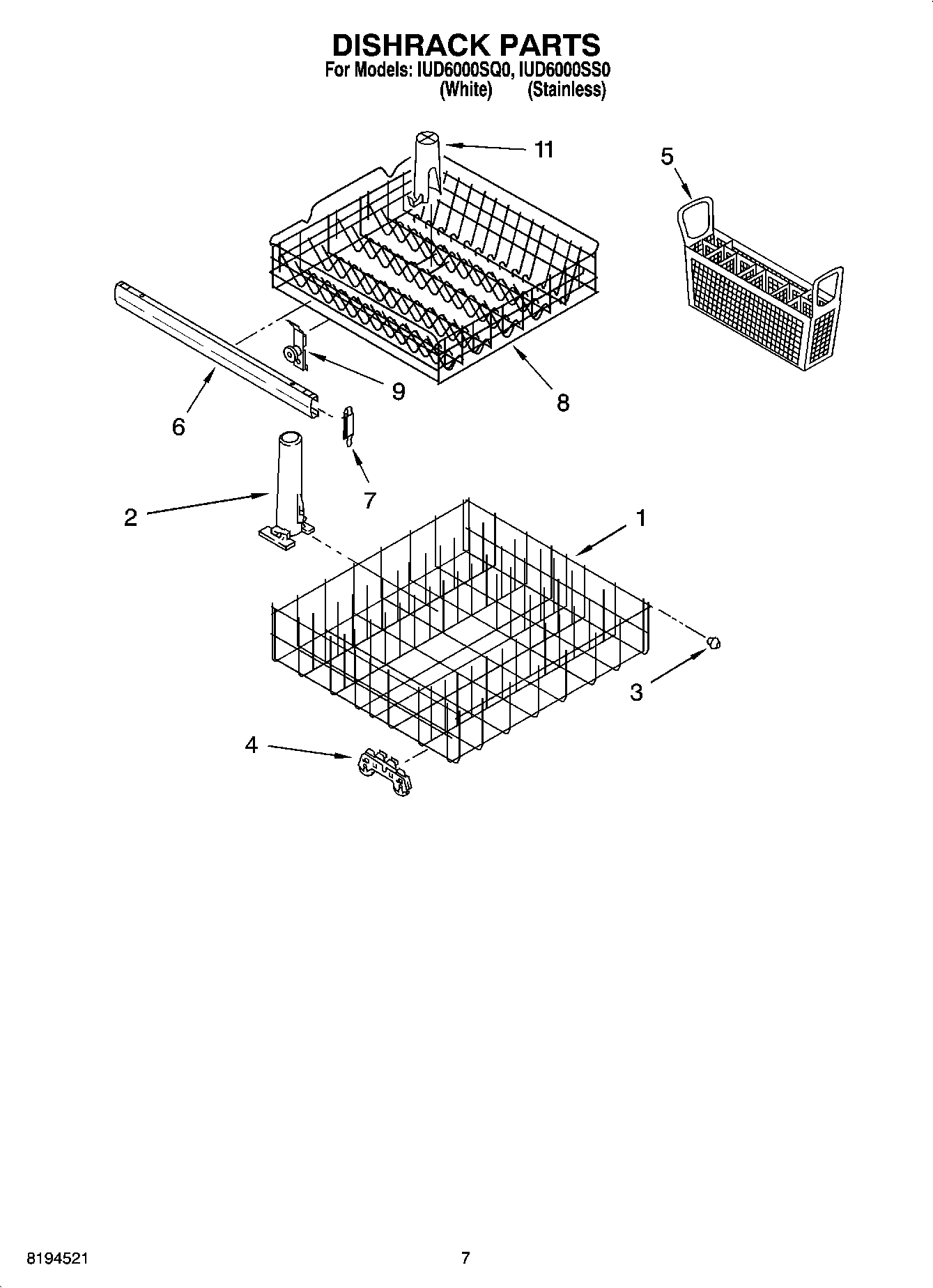 DISHRACK PARTS
For Models: IUD6000SQ0, IUD6000SS0
(White) (Stainless)

11
5
9
8
6
7
2
1
3
4

8194521
7