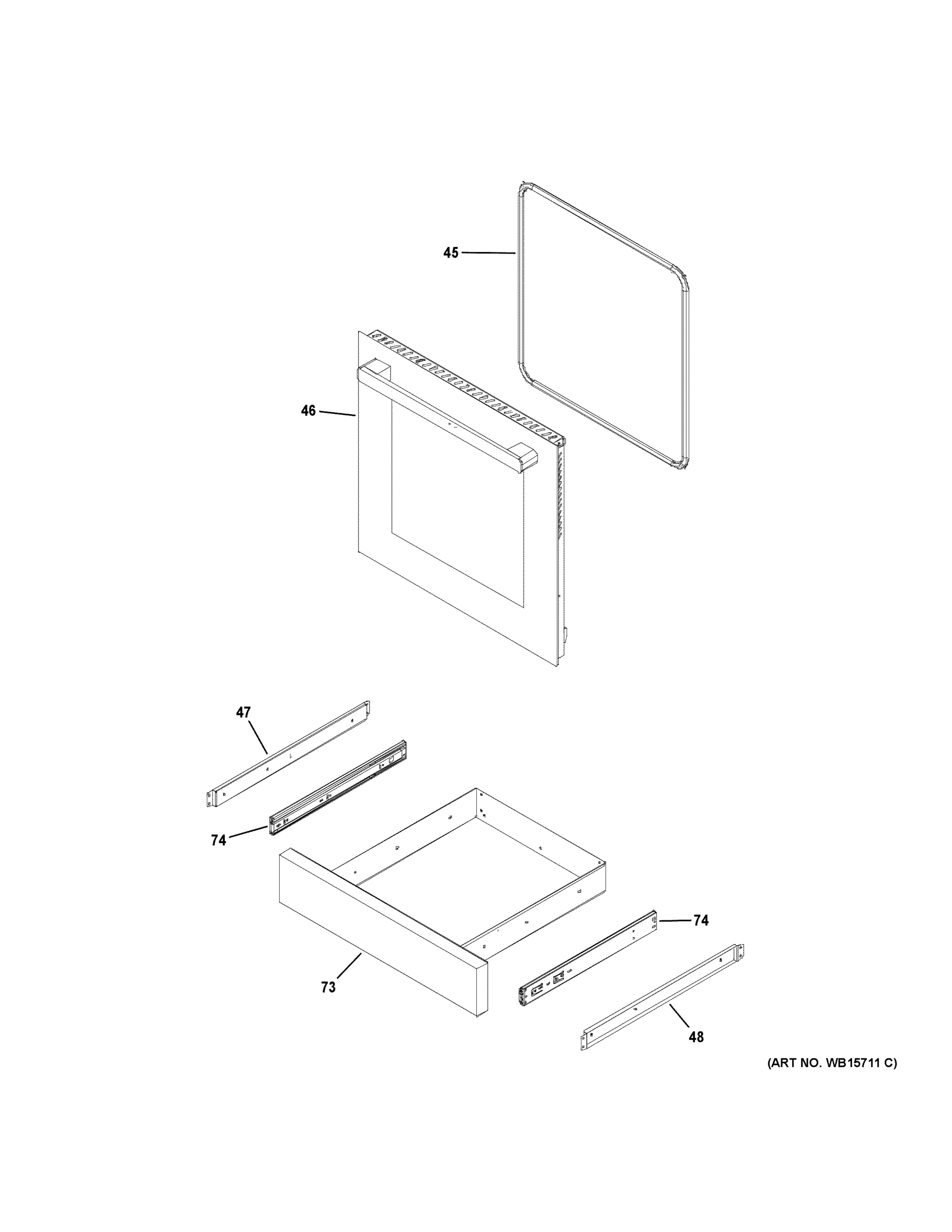 45

46

47

74

74

73

48

(ART NO. WB15711 C)