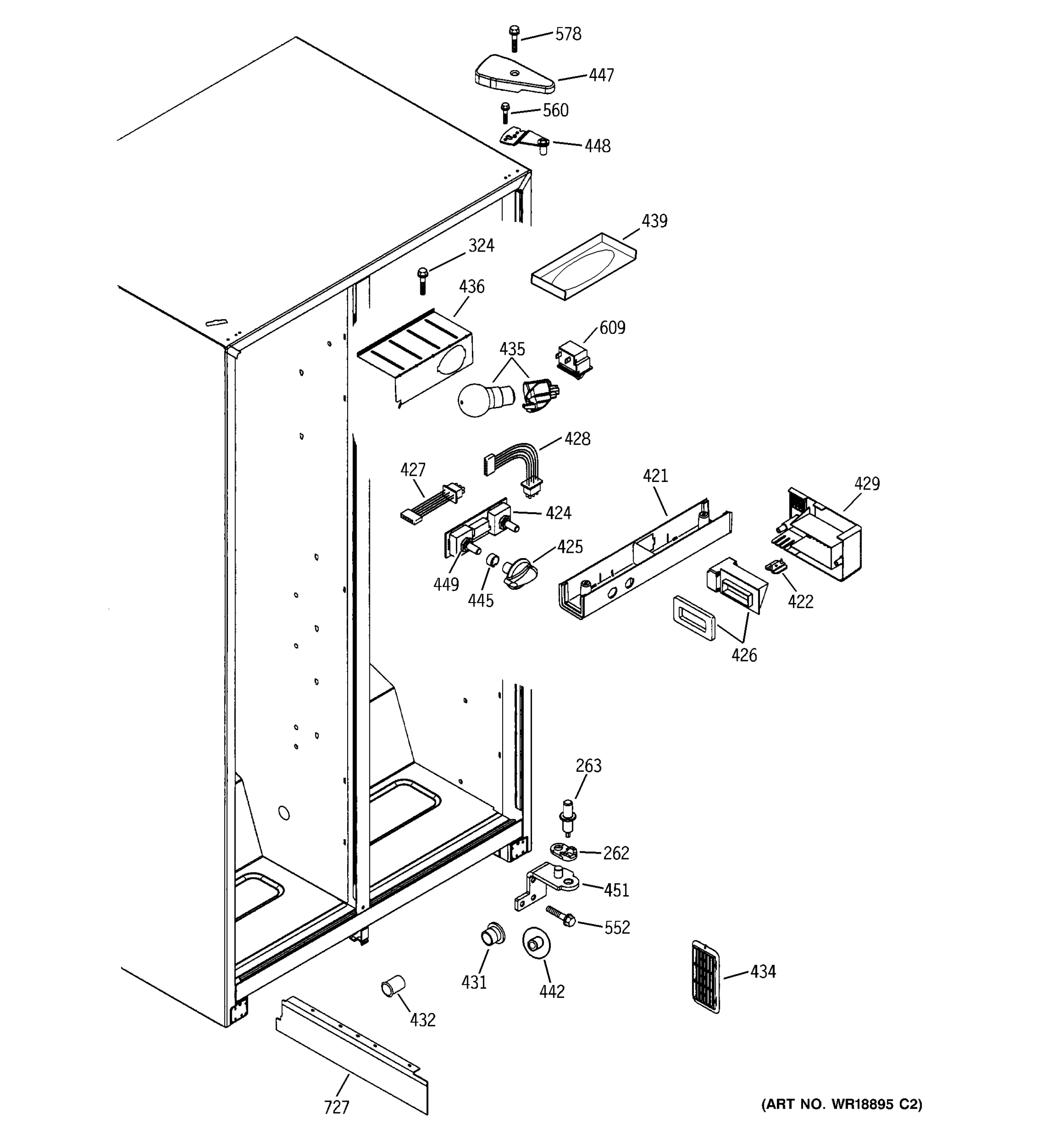 578
447
560
448
439
324
436
609
435
428
427
421
429
424
425
449
445
422
426
263
262
451
552
431
442
434
432
727
(ART NO. WR18895 C2)