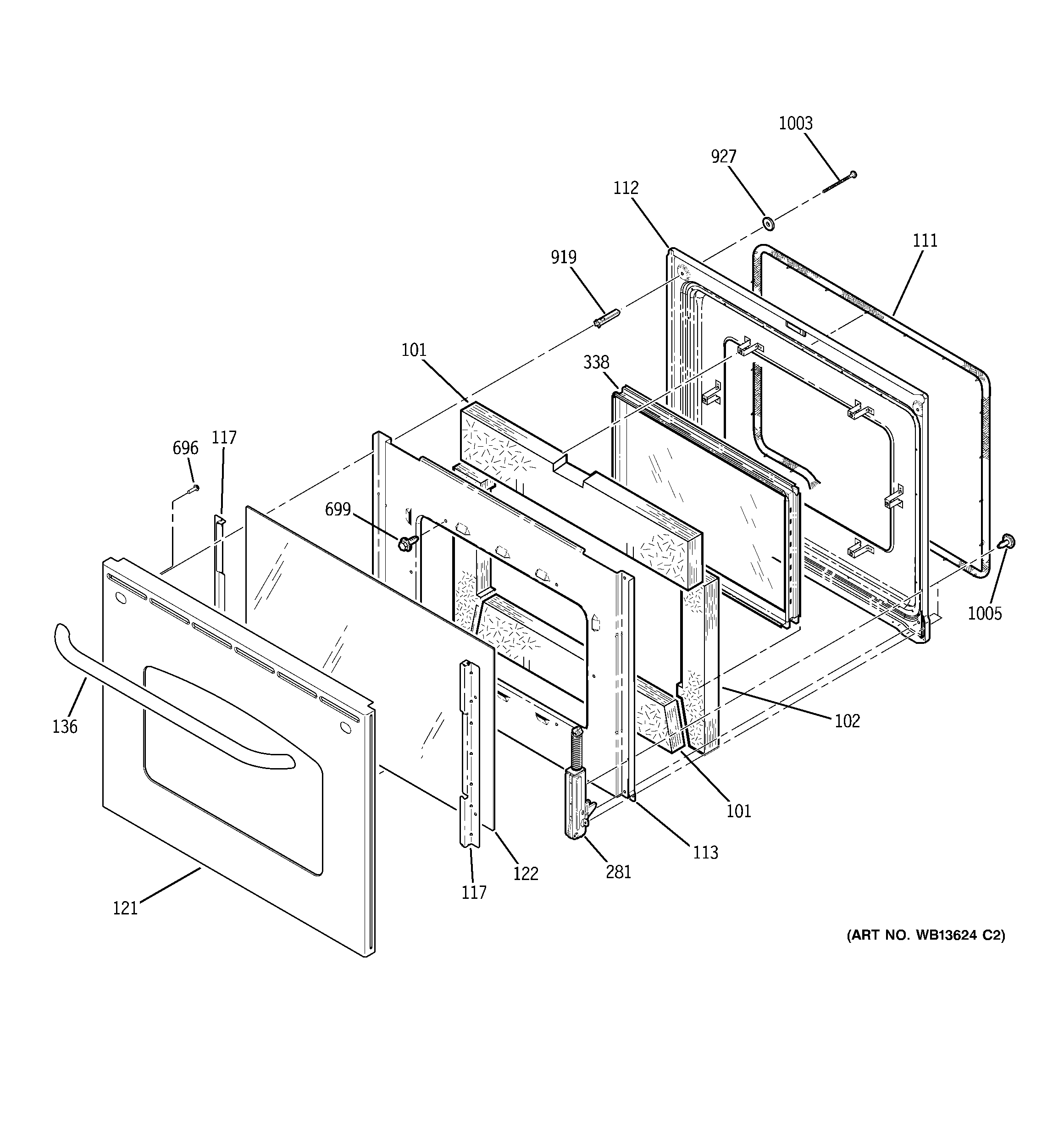 1003
927
112
111
919
101
338
696
117
699
1005
136
102
101
113
281
122
117
121
(ART NO. WB13624 C2)