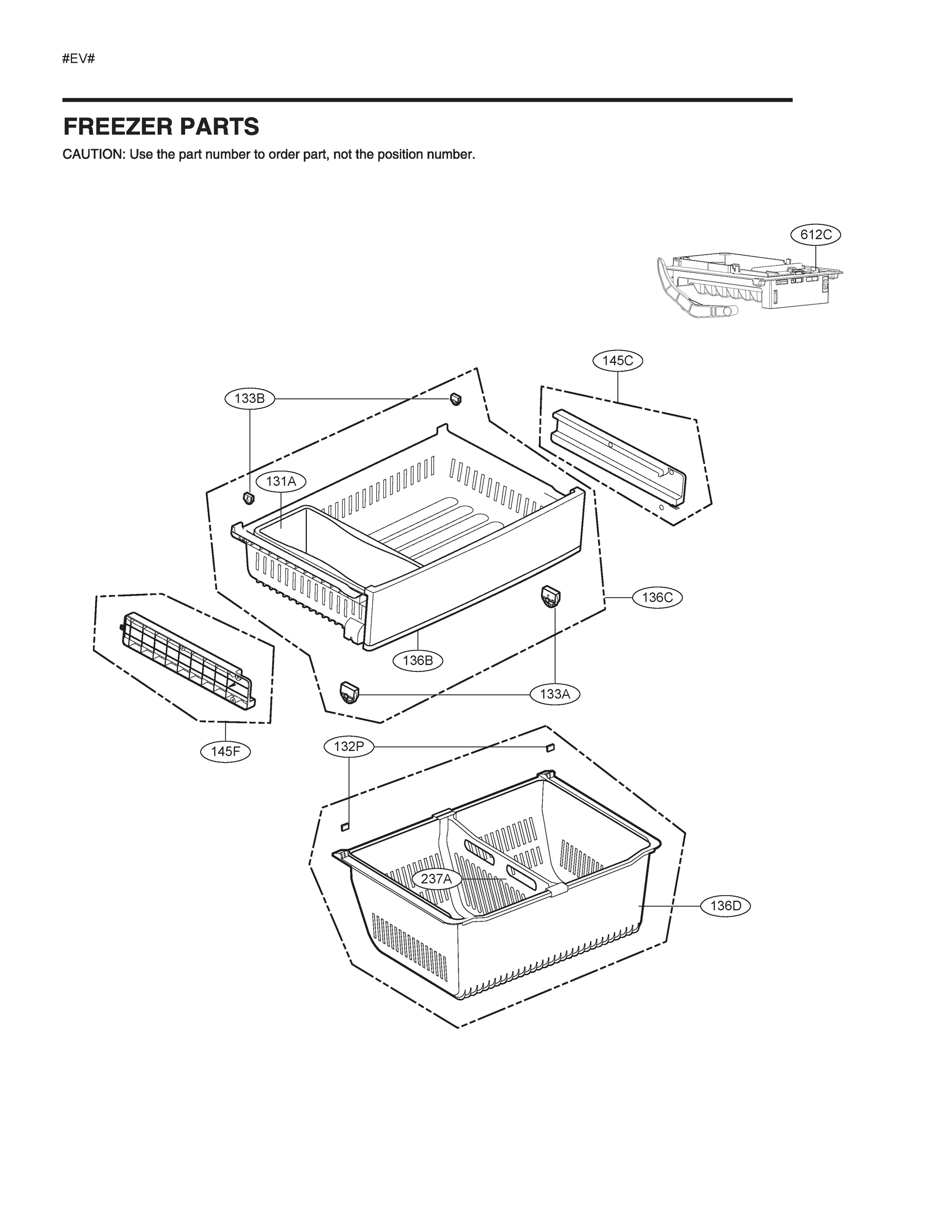 #EV#

FREEZER PARTS

CAUTION: Use the part number to order part, not the position number.

612C

145C

133B

131A

136C

136B

133A

145F

132P

237A

136D