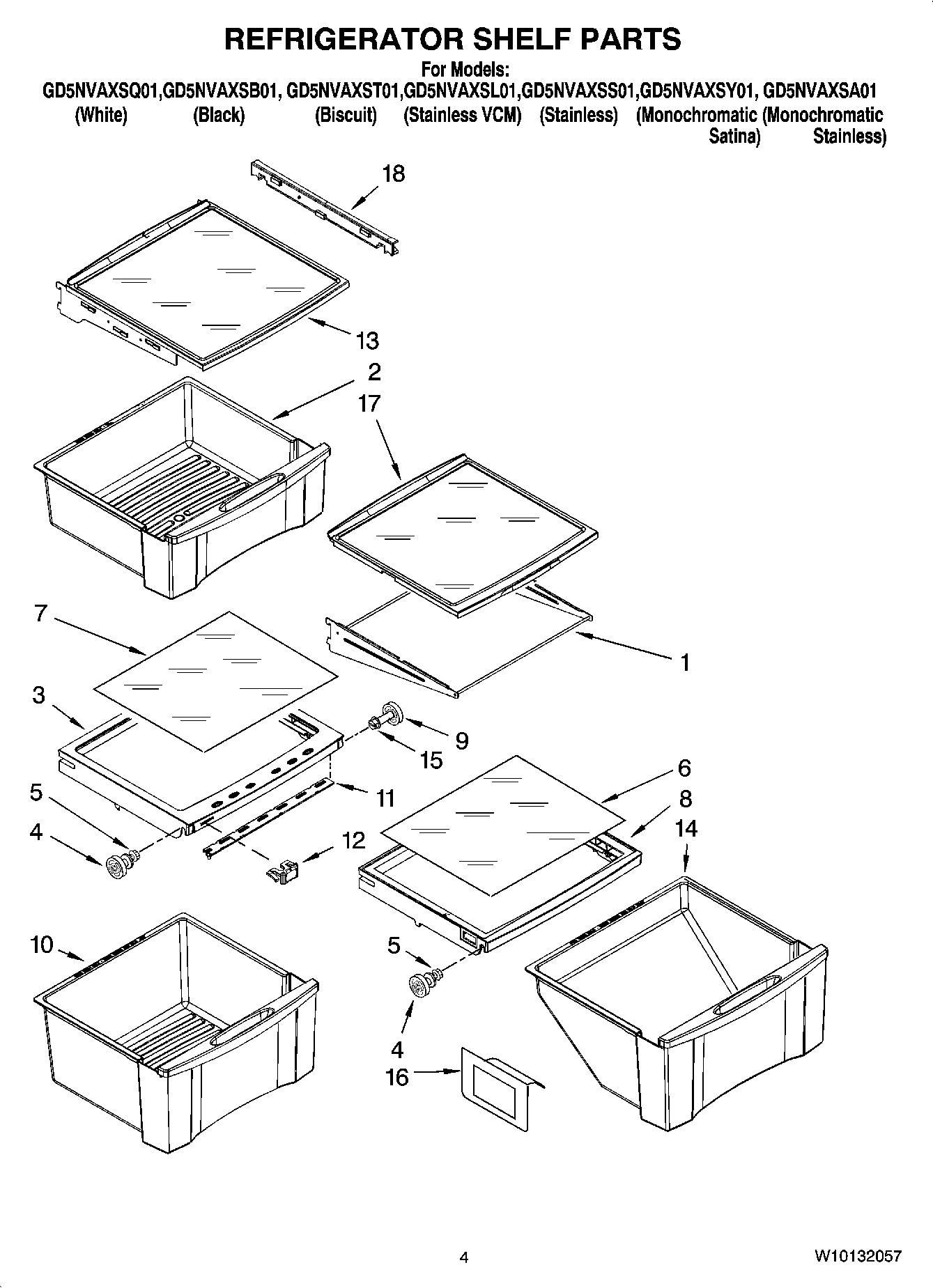 REFRIGERATOR SHELF PARTS

For Models:
GD5NVAXSQ01,GD5NVAXSB01, GD5NVAXST01,GD5NVAXSL01,GD5NVAXSS01,GD5NVAXSY01, GD5NVAXSA01
(White) (Black) (Biscuit) (Stainless VCM) (Stainless) (Monochromatic Satina) (Monochromatic Stainless)

18
13
2
17
7
1
3
9
15
6
5
11
8
4
12
14
10
5
4
16

4

W10132057