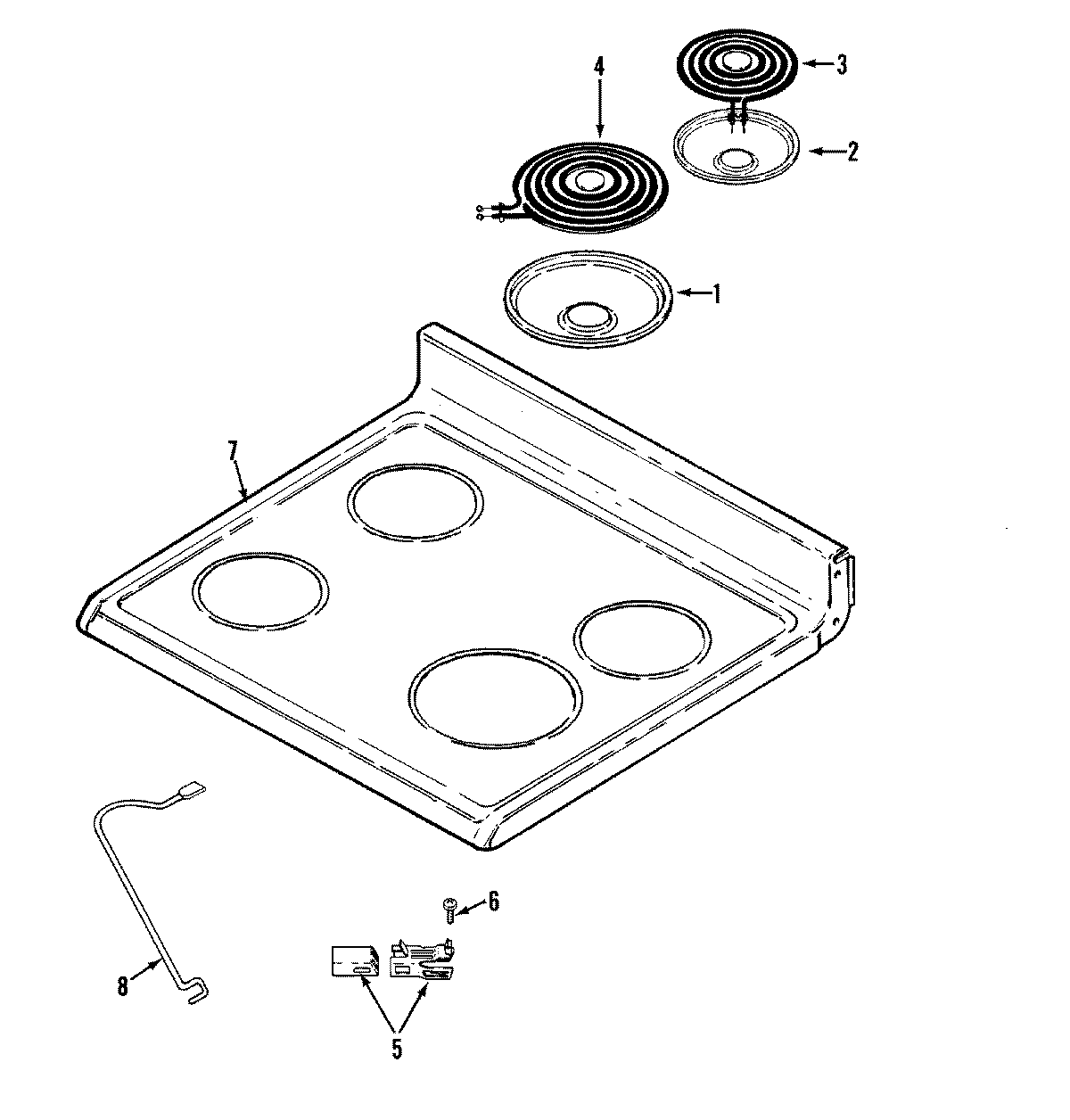 4
3
2
1
7
6
8
5