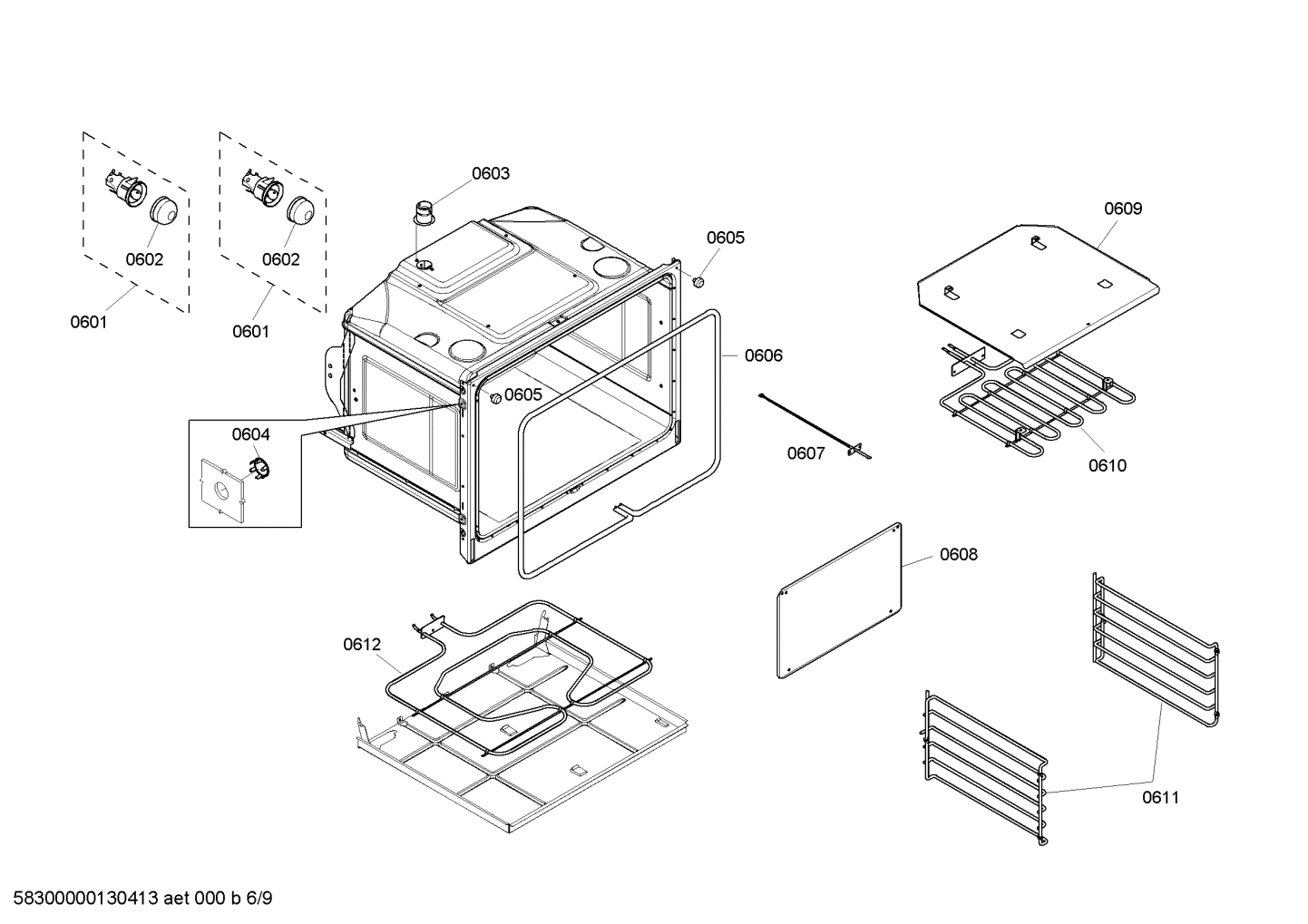 0603

0602

0602

0605

0609

0601

0601

0606

0605

0604

0607

0610

0608

0612

0611

58300000130413 aet 000 b 6/9