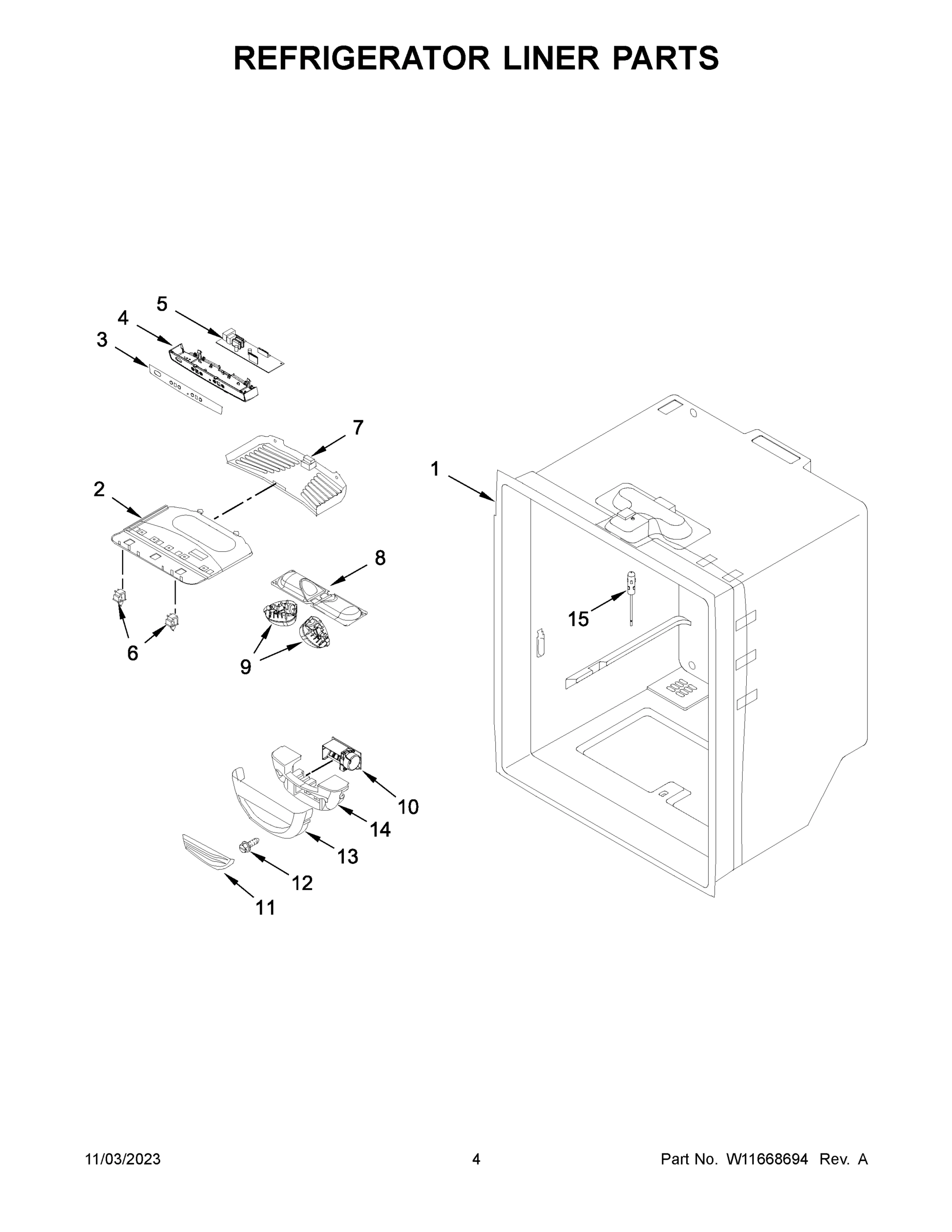 REFRIGERATOR LINER PARTS

5
4
3
7
1
2
8
15
6
9
10
14
13
12
11

11/03/2023
4
Part No. W11668694 Rev. A