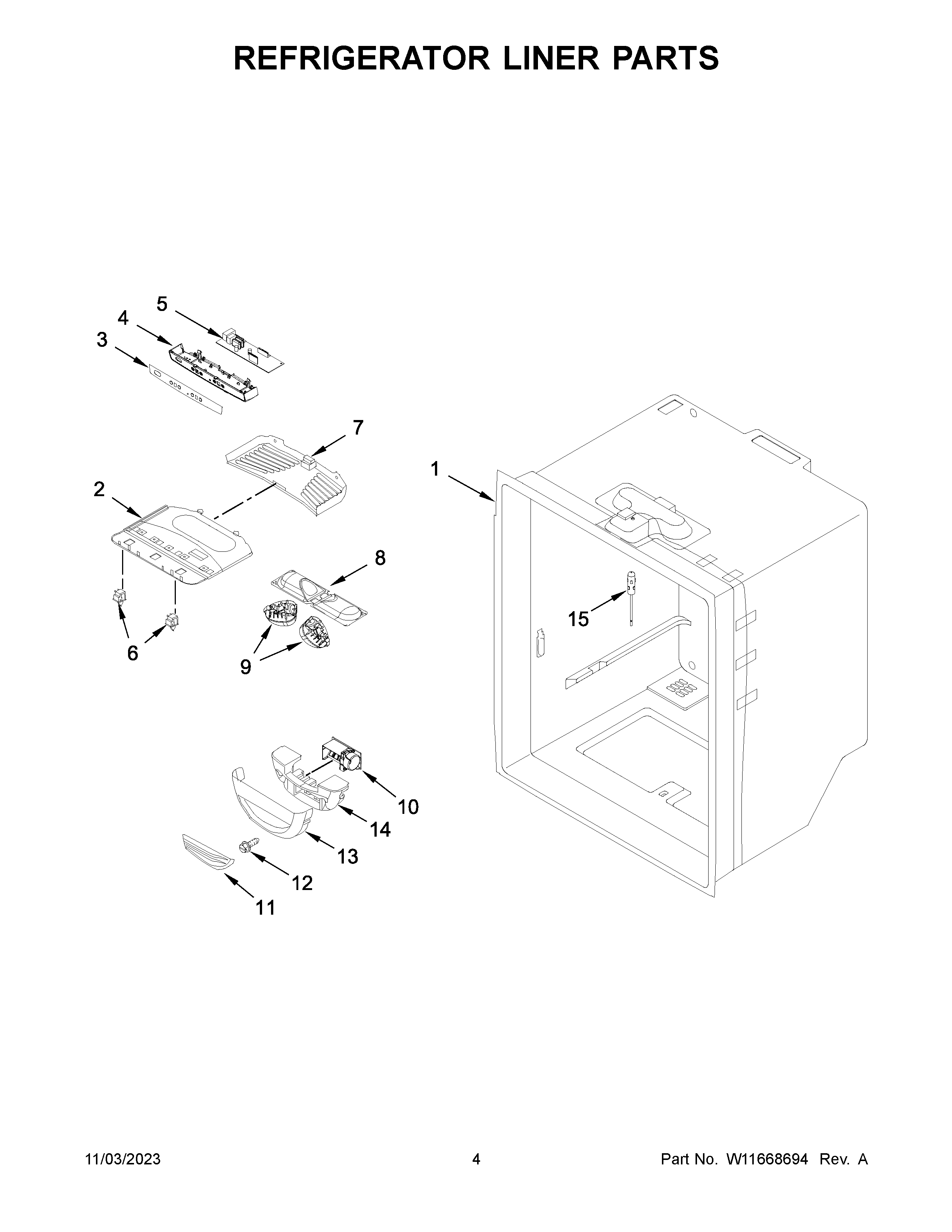 REFRIGERATOR LINER PARTS

5
4
3
7
1
2
8
15
6
9
10
14
13
12
11

11/03/2023
4
Part No. W11668694 Rev. A