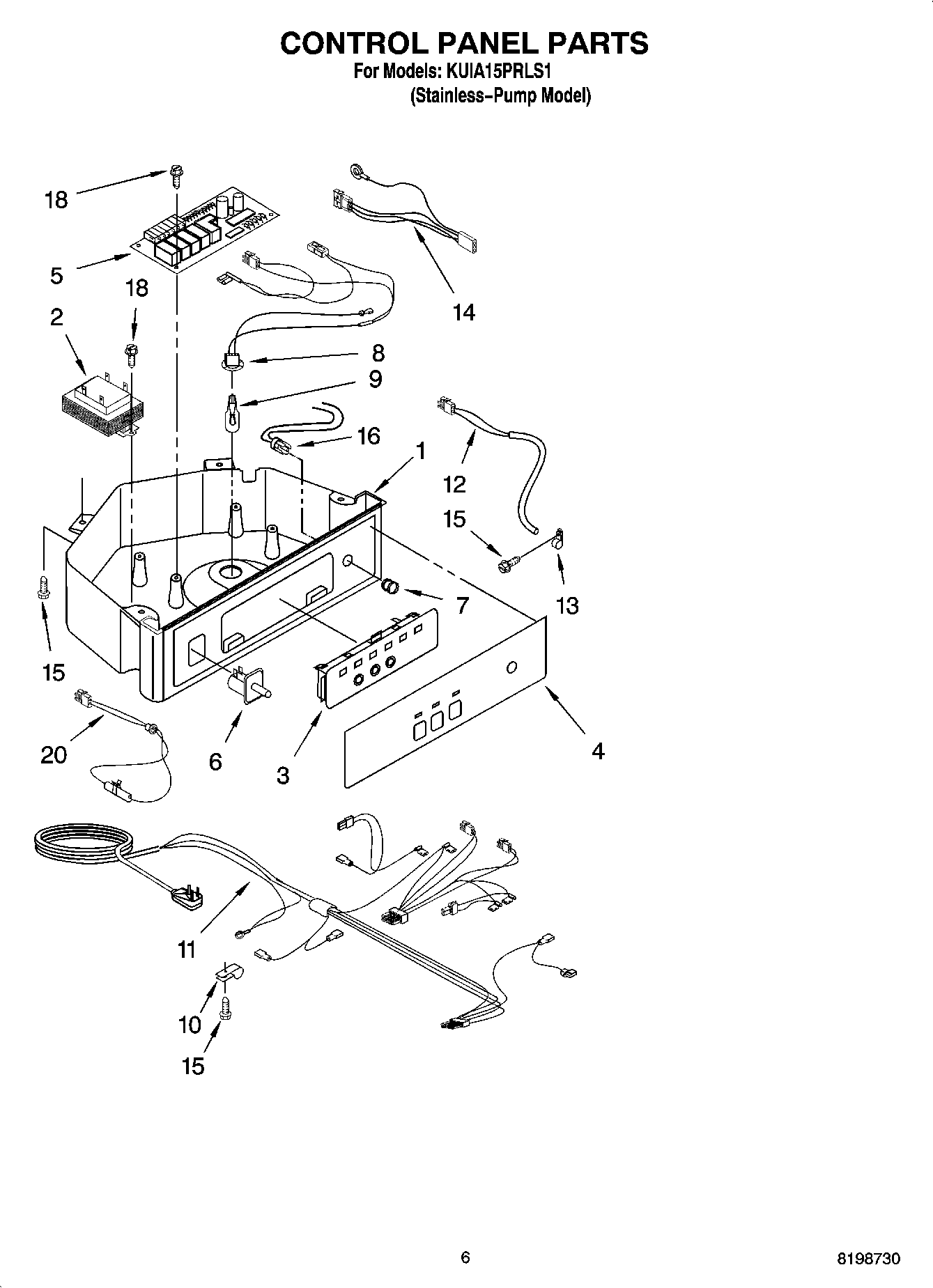 CONTROL PANEL PARTS
For Models: KUIA15PRLS1
(Stainless–Pump Model)

18
5
18
2
14
8
9
16
1
12
15
13
7
15
20
6
3
4
11
10
15

6

8198730