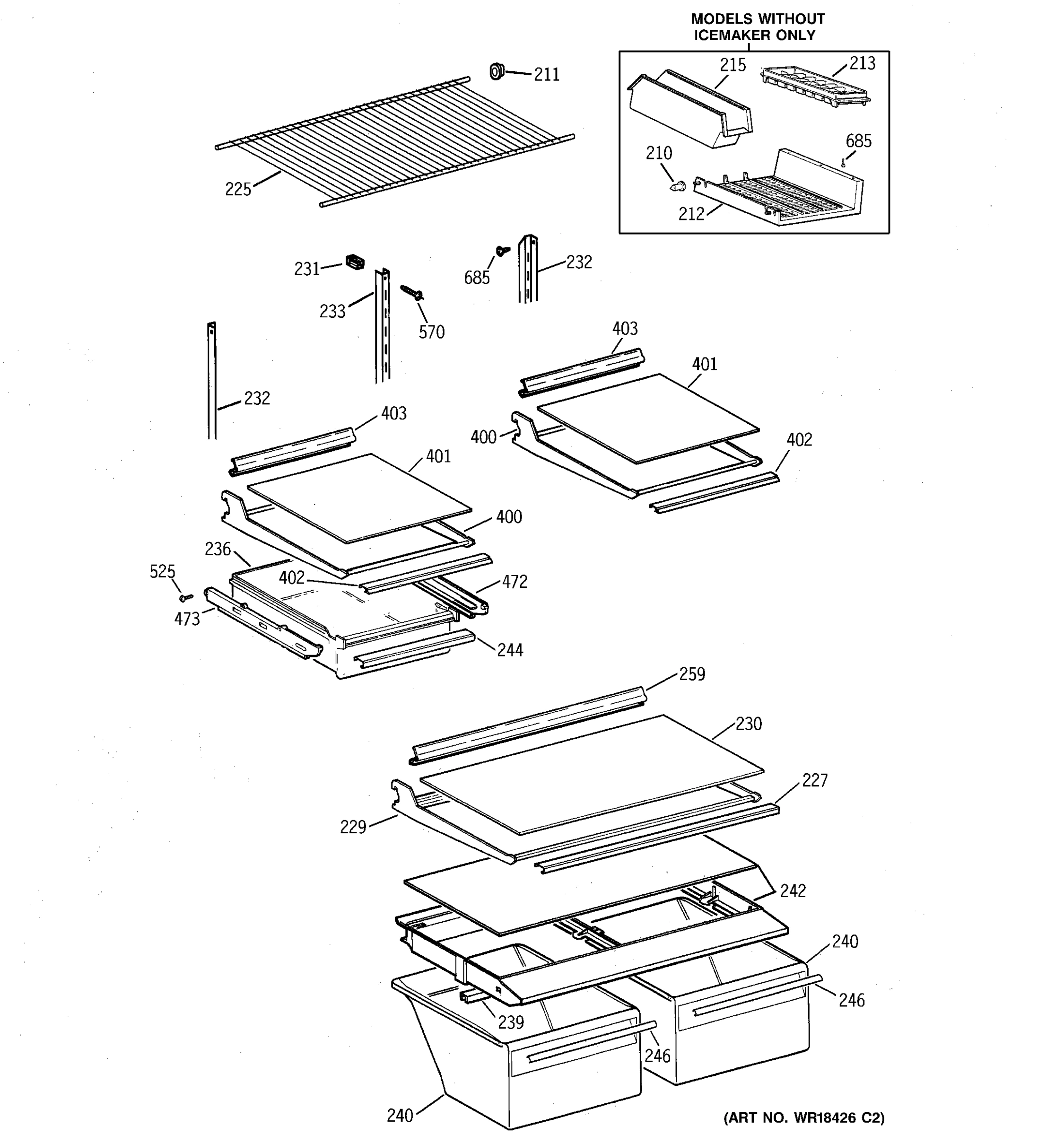 MODELS WITHOUT ICEMAKER ONLY

215
213
685
210
212
211
225
231
233
570
685
232
232
403
401
400
402
403
401
400
236
525
402
472
473
244
259
230
227
229
242
240
246
239
246
240

(ART NO. WR18426 C2)