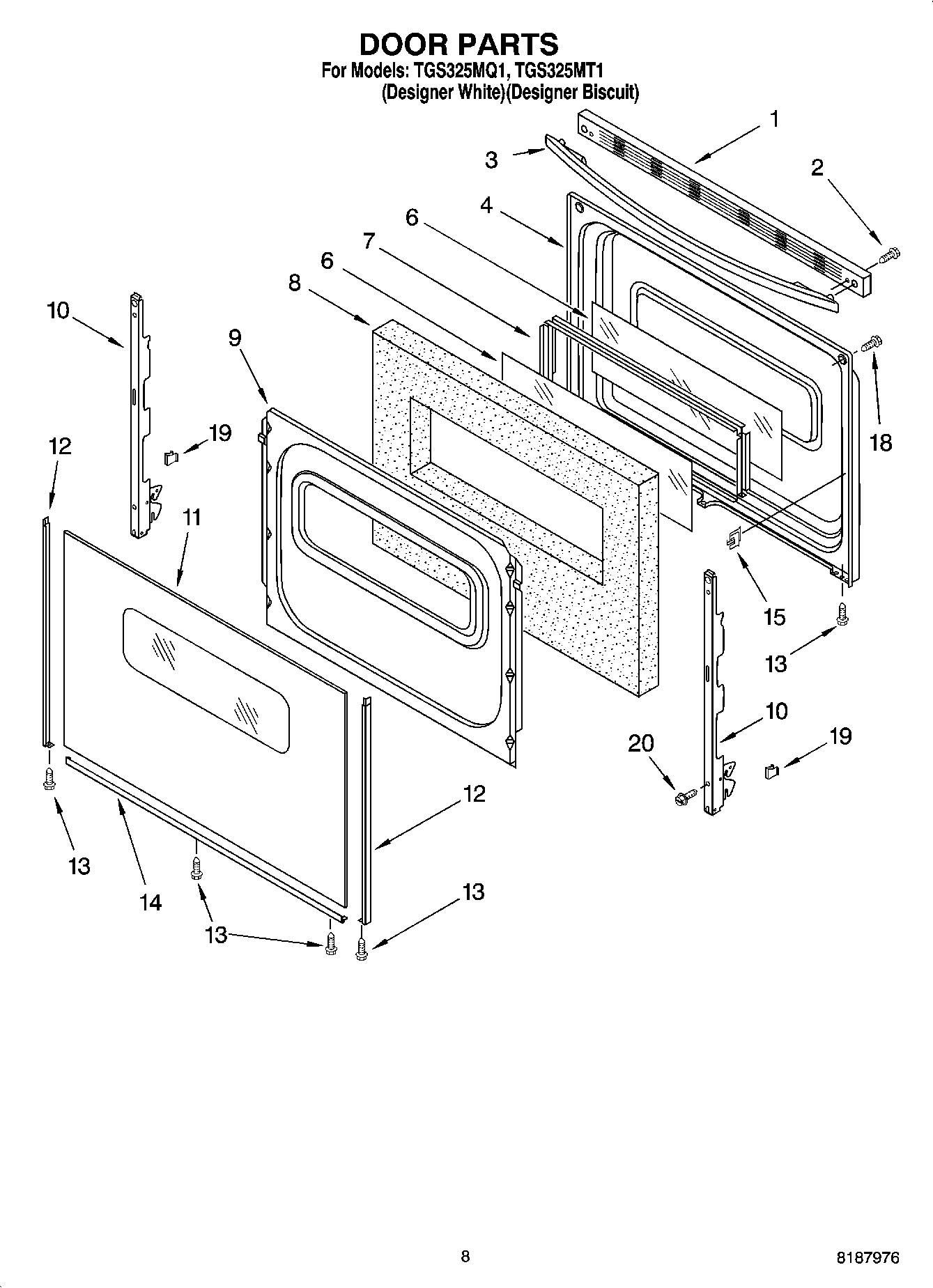 DOOR PARTS
For Models: TGS325MQ1, TGS325MT1
(Designer White)(Designer Biscuit)

1
3
2
4
6
7
6
8
10
9
19
18
12
11
15
13
10
20
19
12
13
14
13
13

8
8187976