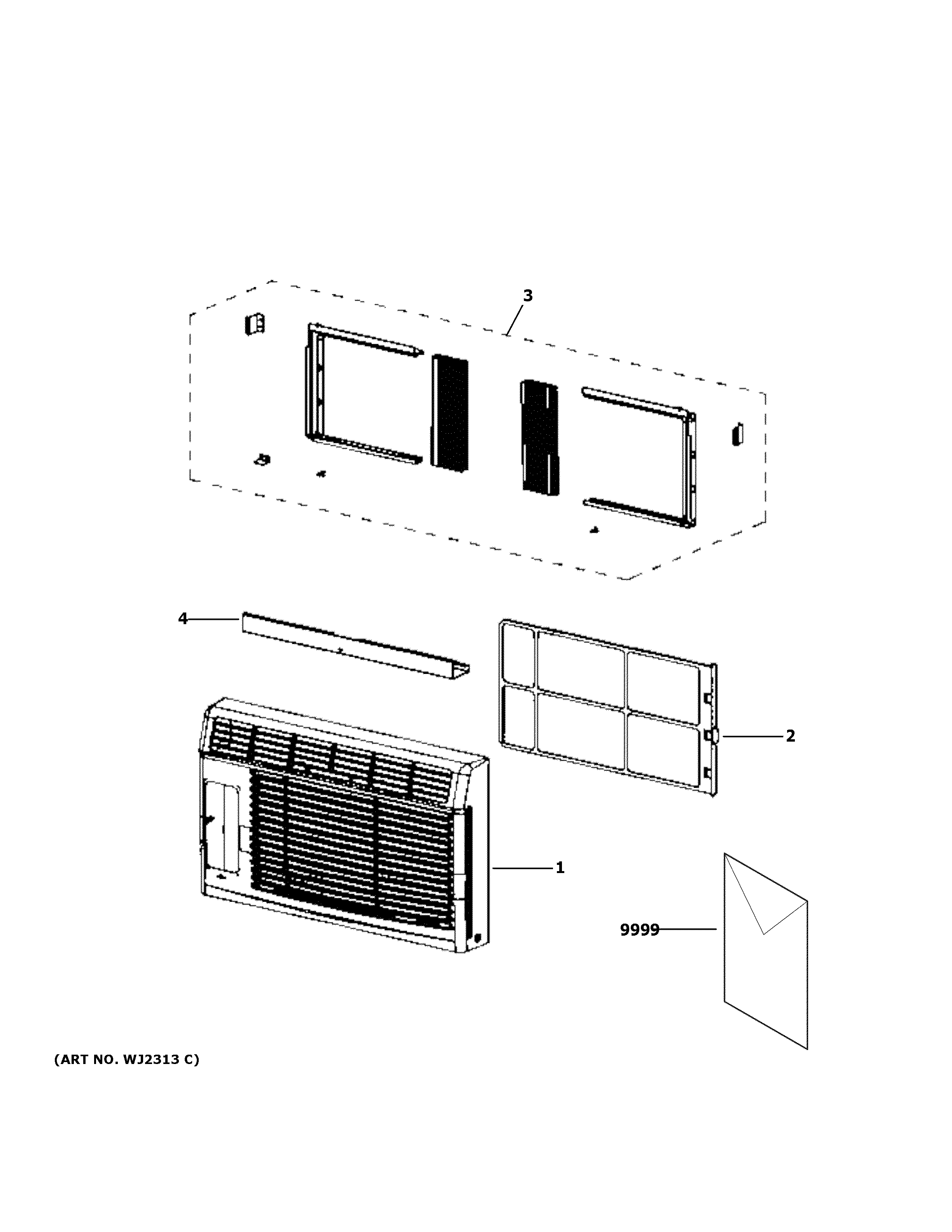 3

4

2

1

9999

(ART NO. WJ2313 C)