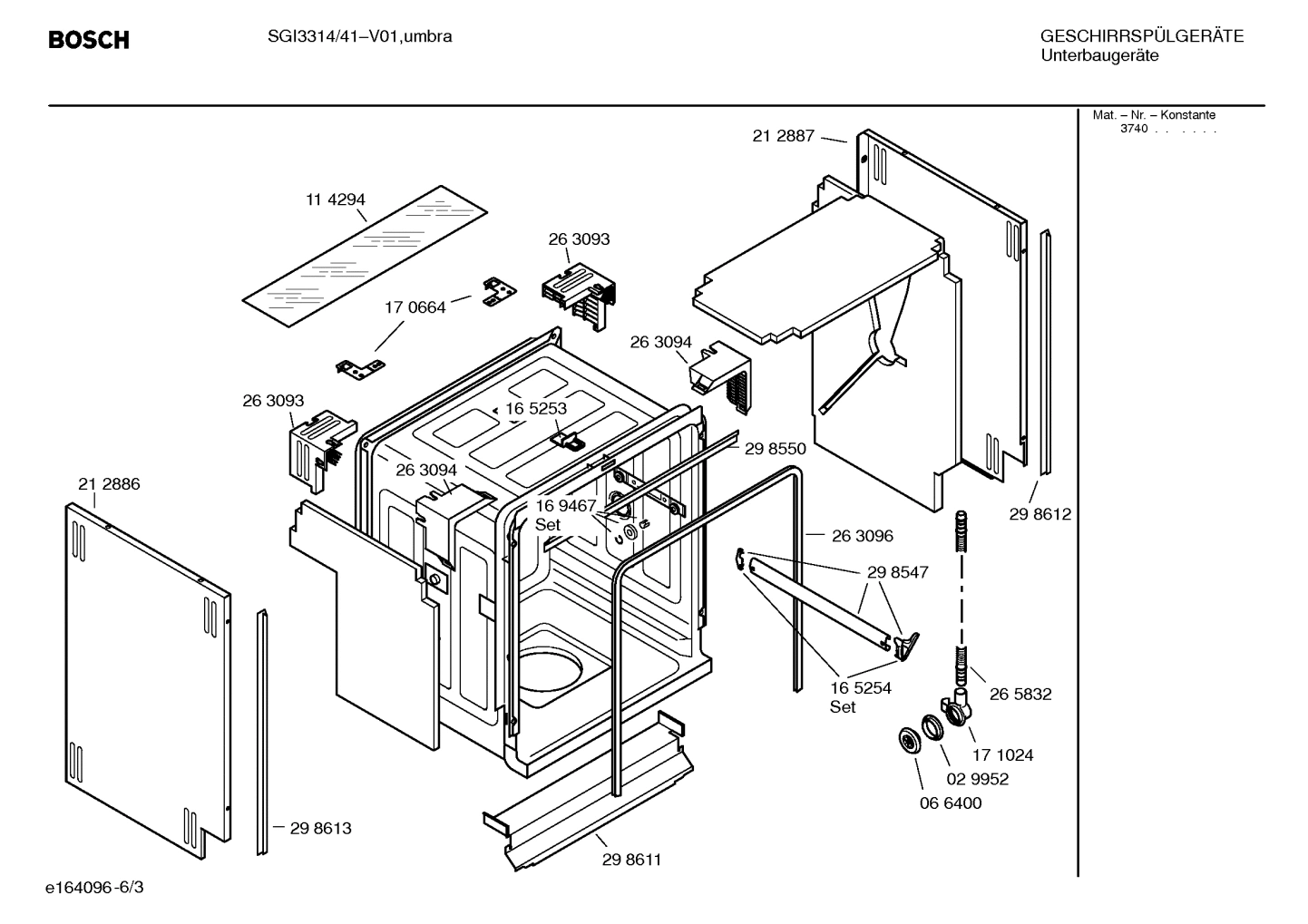 BOSCH

SGI3314/41–V01,umbra

GESCHIRRSPÜLGERÄTE
Unterbaugeräte

Mat. – Nr. – Konstante
3740 . . . . . .

21 2887
11 4294
26 3093
17 0664
26 3094
26 3093
16 5253
29 8550
26 3094
21 2886
16 9467
Set
26 3096
29 8612
29 8547
16 5254
Set
26 5832
17 1024
02 9952
06 6400
29 8613
29 8611

e164096-6/3