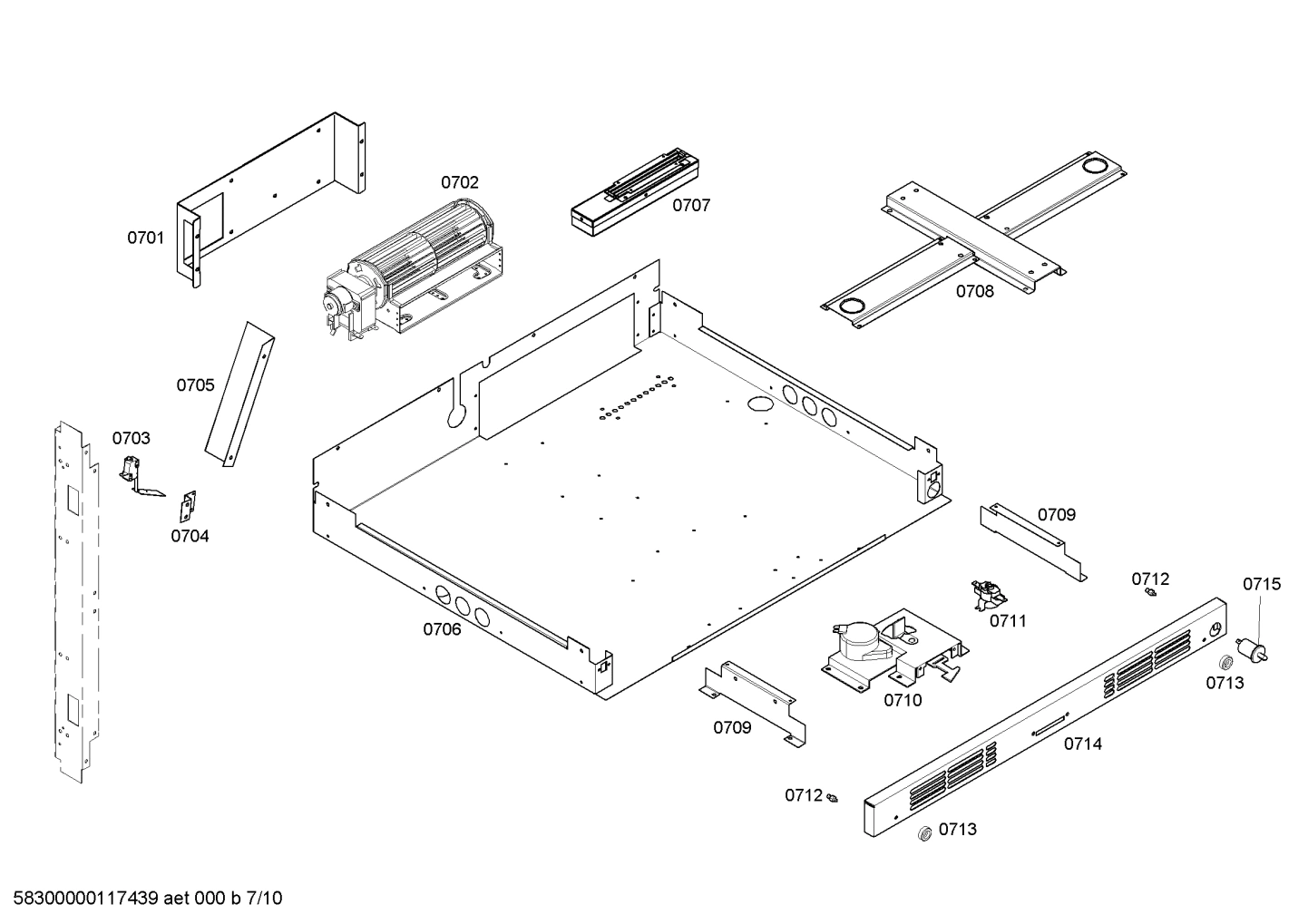 0702

0707

0701

0708

0705

0703

0704

0709

0712

0715

0711

0706

0713

0710

0709

0714

0712

0713

58300000117439 aet 000 b 7/10