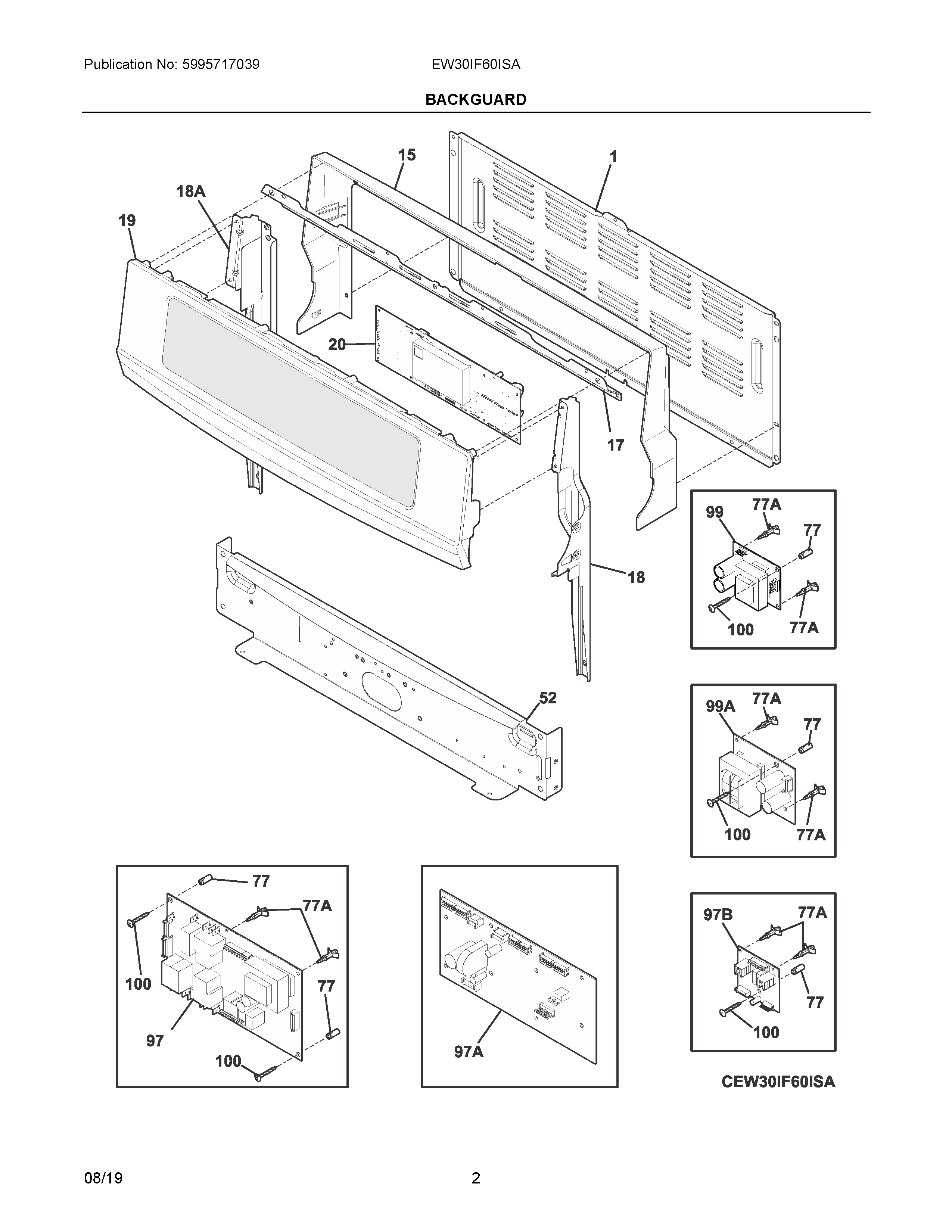 Publication No: 5995717039

EW30IF60ISA

BACKGUARD

15

1

18A

19

20

17

18

52

99

77A

77

100

77A

99A

77A

77

100

77A

77

77A

100

77

97

100

97A

97B

77A

77

100

CEW30IF60ISA

08/19

2