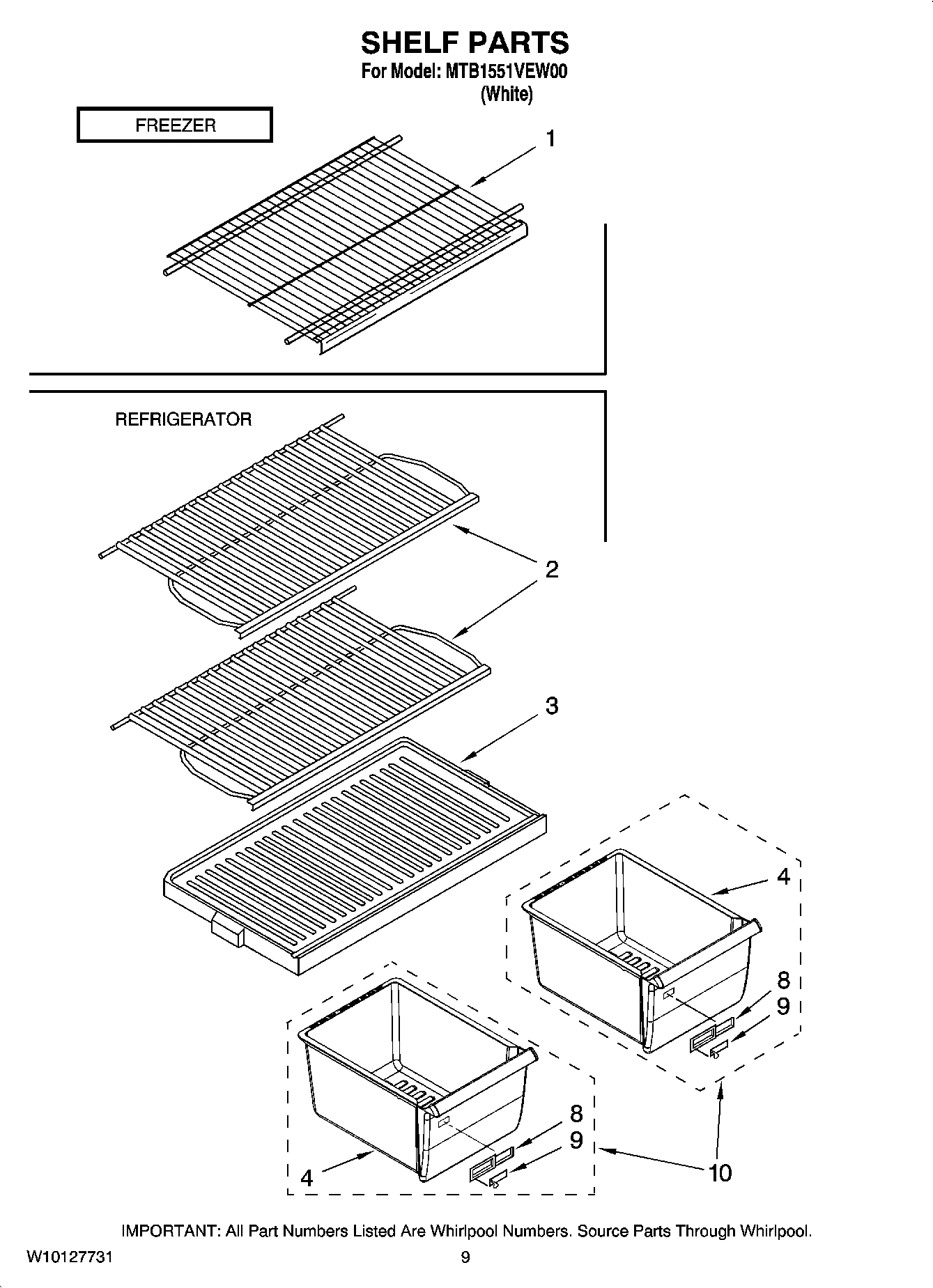 SHELF PARTS
For Model: MTB1551VEW00
(White)

FREEZER

1

REFRIGERATOR

2

3

4

8
9

8
9

4

10

IMPORTANT: All Part Numbers Listed Are Whirlpool Numbers. Source Parts Through Whirlpool.

W10127731

9